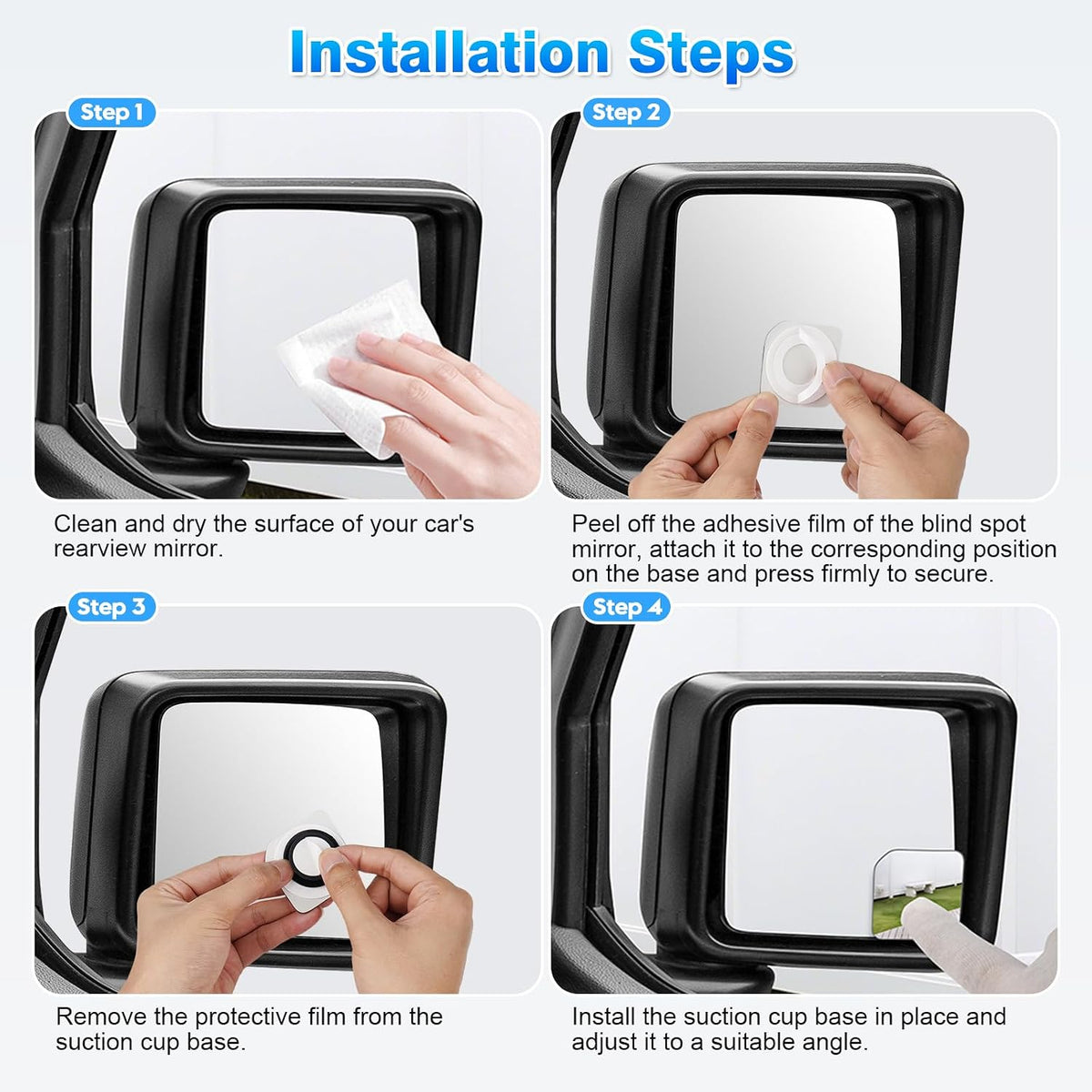 Installation Steps

Step 1

Clean and dry the surface of your car's rearview mirror.

Step 2

Peel off the adhesive film of the blind spot mirror, attach it to the corresponding position on the base and press firmly to secure.

Step 3

Remove the protective film from the suction cup base.

Step 4

Install the suction cup base in place and adjust it to a suitable angle.