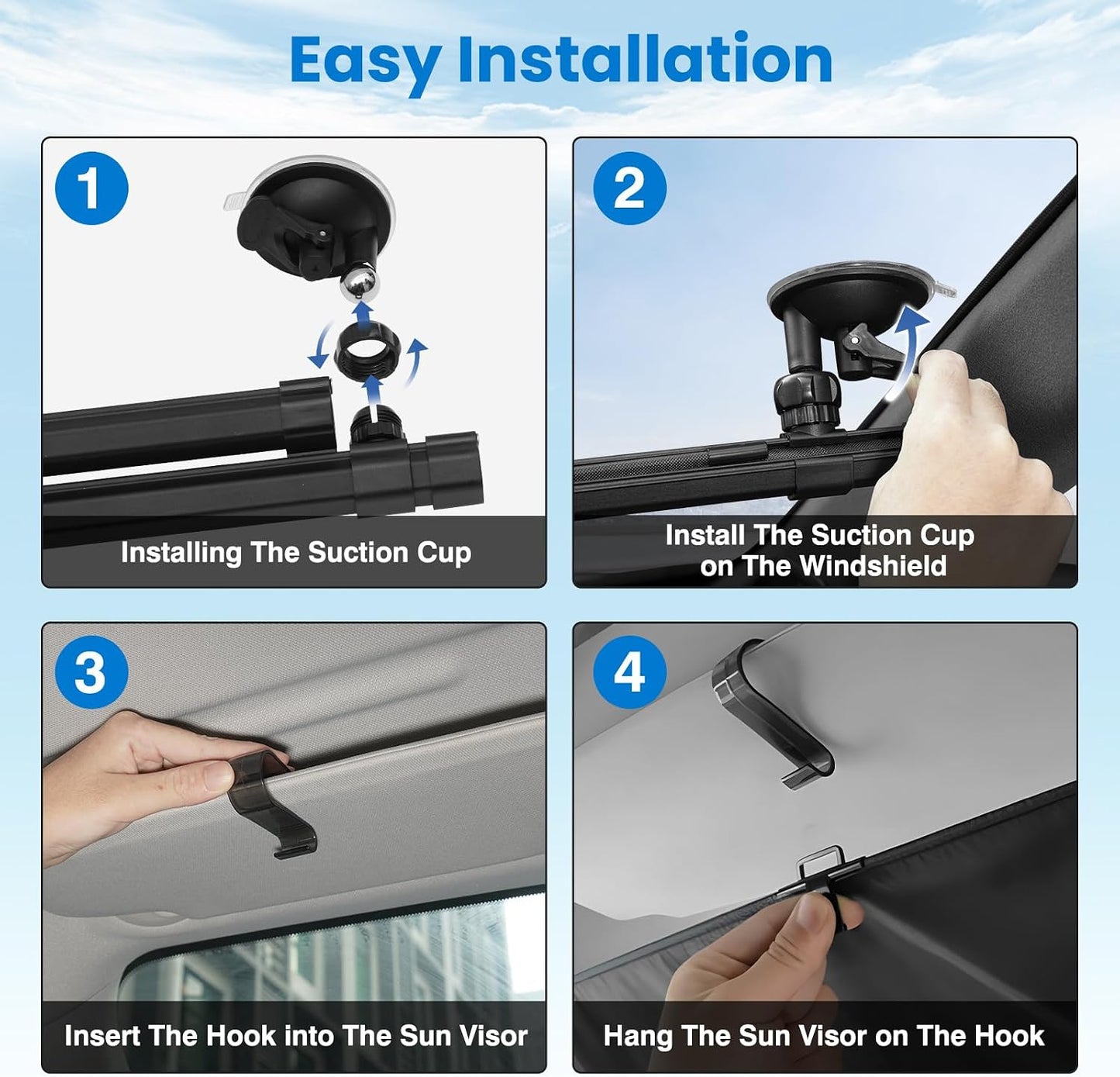 Easy Installation

1

Installing The Suction Cup

2

Install The Suction Cup on The Windshield

3

Insert The Hook into The Sun Visor

4

Hang The Sun Visor on The Hook