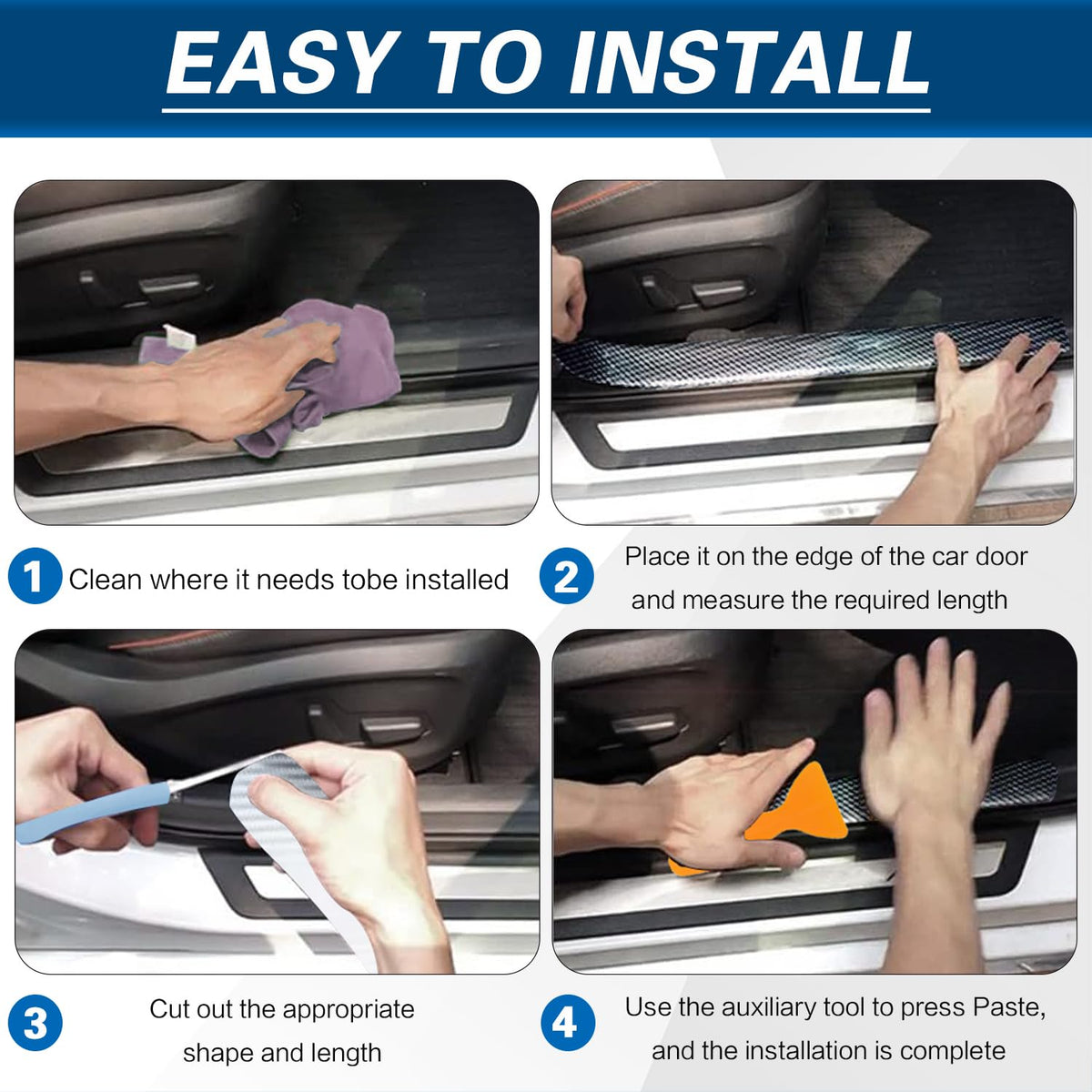 EASY TO INSTALL

1 Clean where it needs tobe installed

2 Place it on the edge of the car door and measure the required length

3 Cut out the appropriate shape and length

4 Use the auxiliary tool to press Paste, and the installation is complete