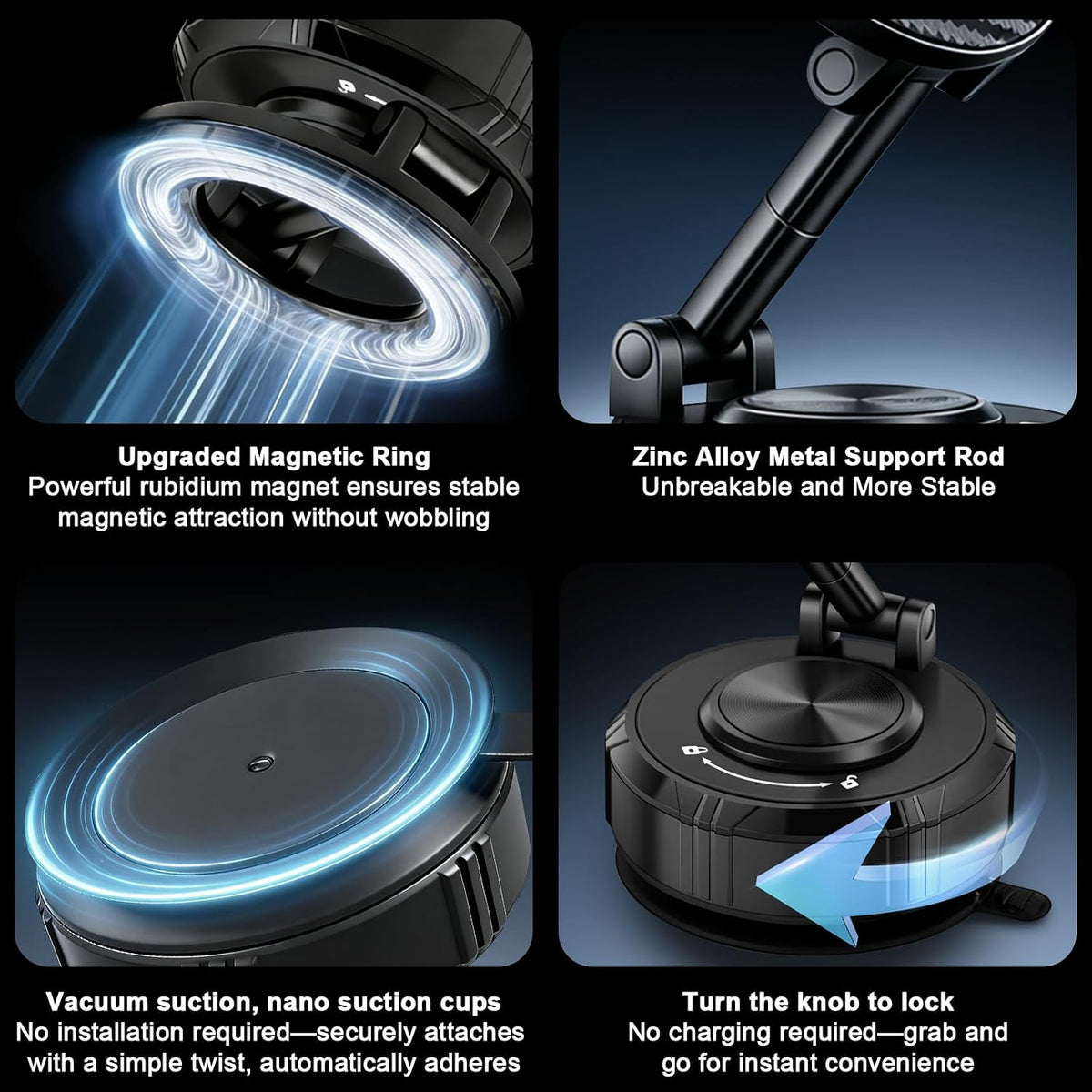 Upgraded Magnetic Ring
Powerful rubidium magnet ensures stable magnetic attraction without wobbling

Zinc Alloy Metal Support Rod
Unbreakable and More Stable

Vacuum suction, nano suction cups
No installation required—securely attaches with a simple twist, automatically adheres

Turn the knob to lock
No charging required—grab and go for instant convenience