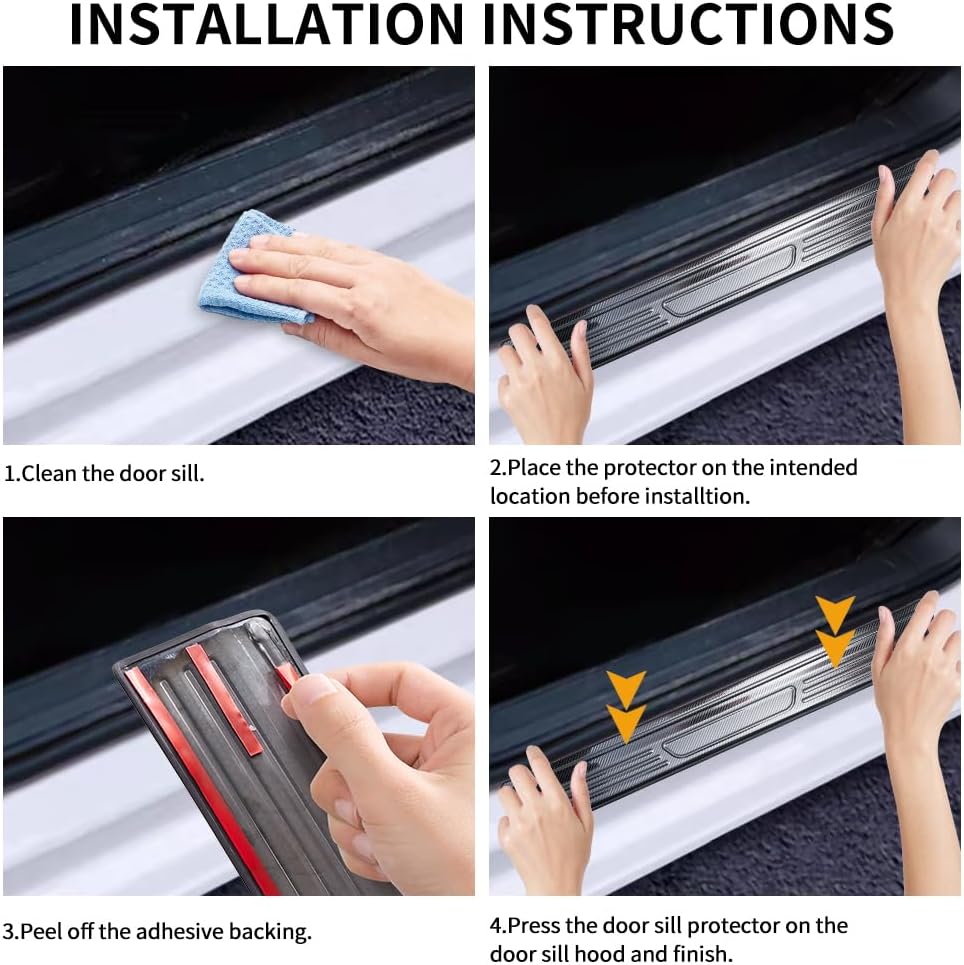 INSTALLATION INSTRUCTIONS

1.Clean the door sill.

2.Place the protector on the intended location before installtion.

3.Peel off the adhesive backing.

4.Press the door sill protector on the door sill hood and finish.