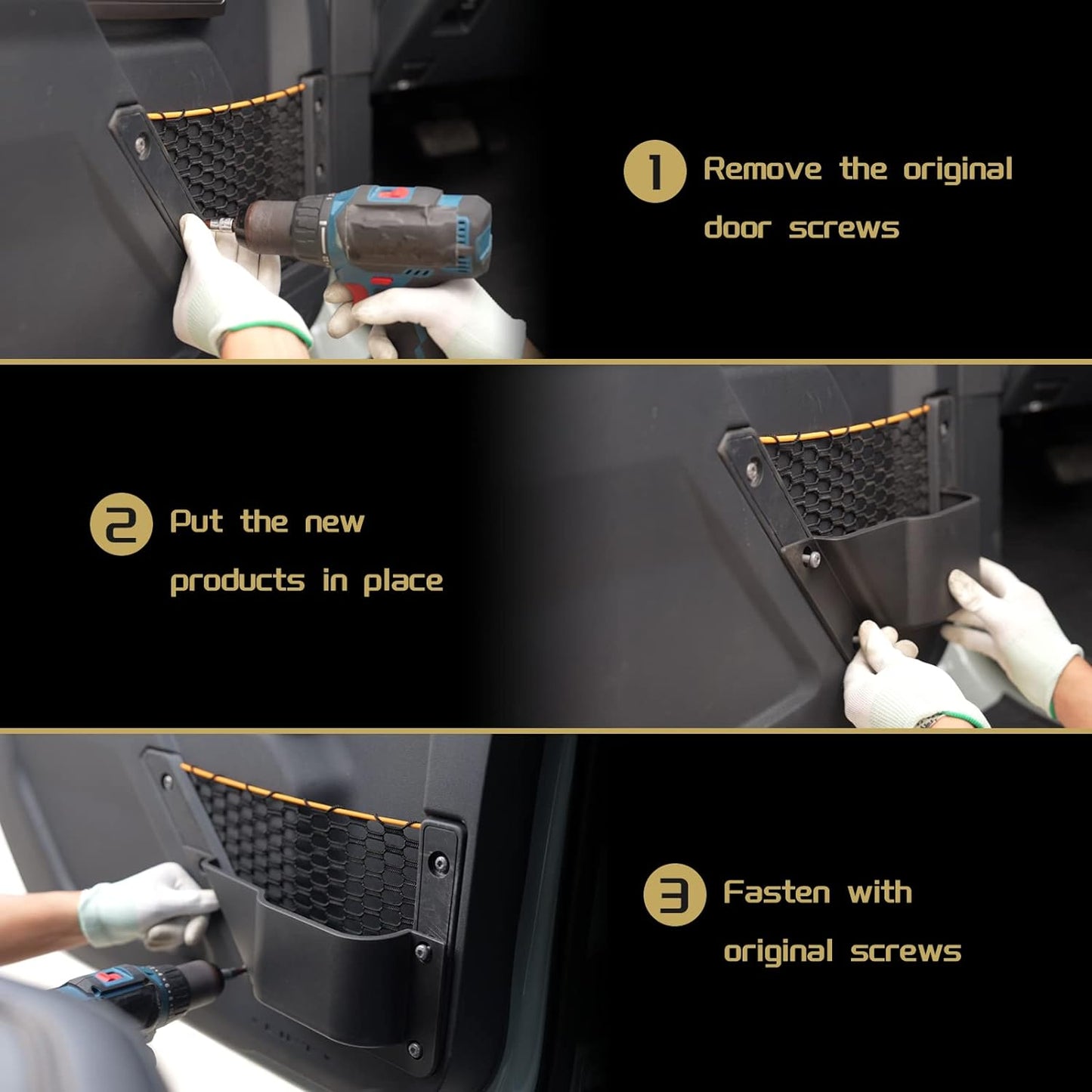 1 Remove the original door screws

2 Put the new products in place

3 Fasten with original screws