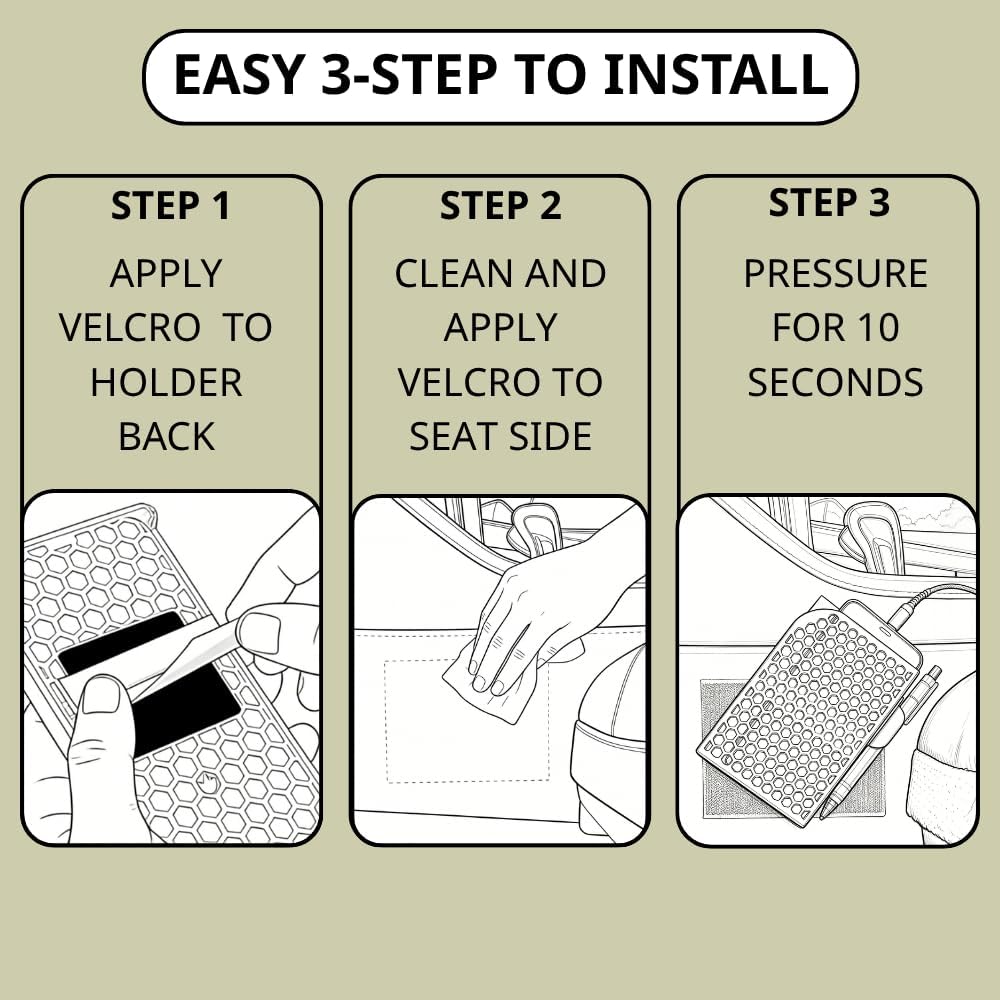 EASY 3-STEP TO INSTALL

STEP 1

APPLY VELCRO TO HOLDER BACK

STEP 2

CLEAN AND APPLY VELCRO TO SEAT SIDE

STEP 3

PRESSURE FOR 10 SECONDS