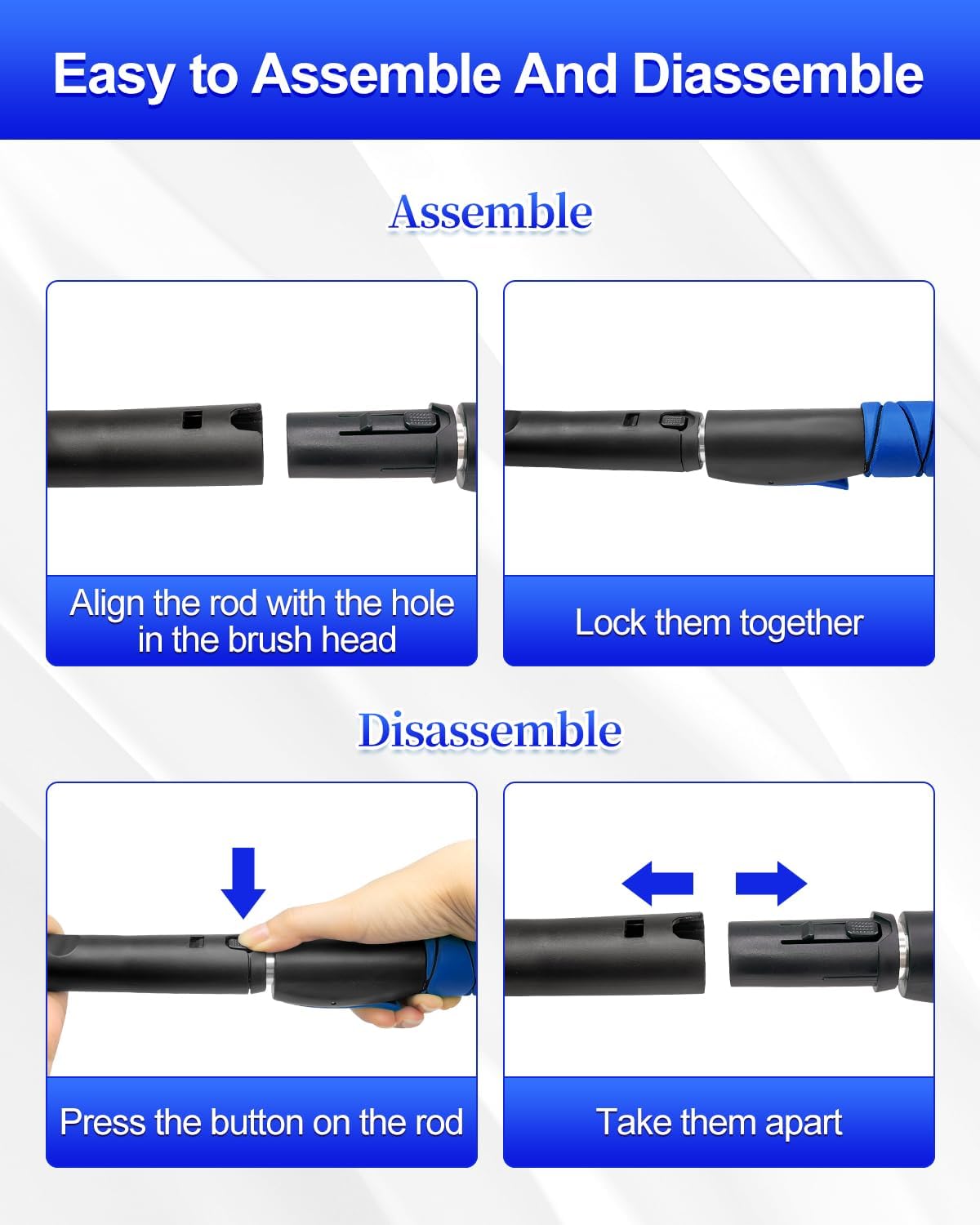 Easy to Assemble And Diassemble

Assemble

Align the rod with the hole in the brush head

Lock them together

Disassemble

Press the button on the rod

Take them apart