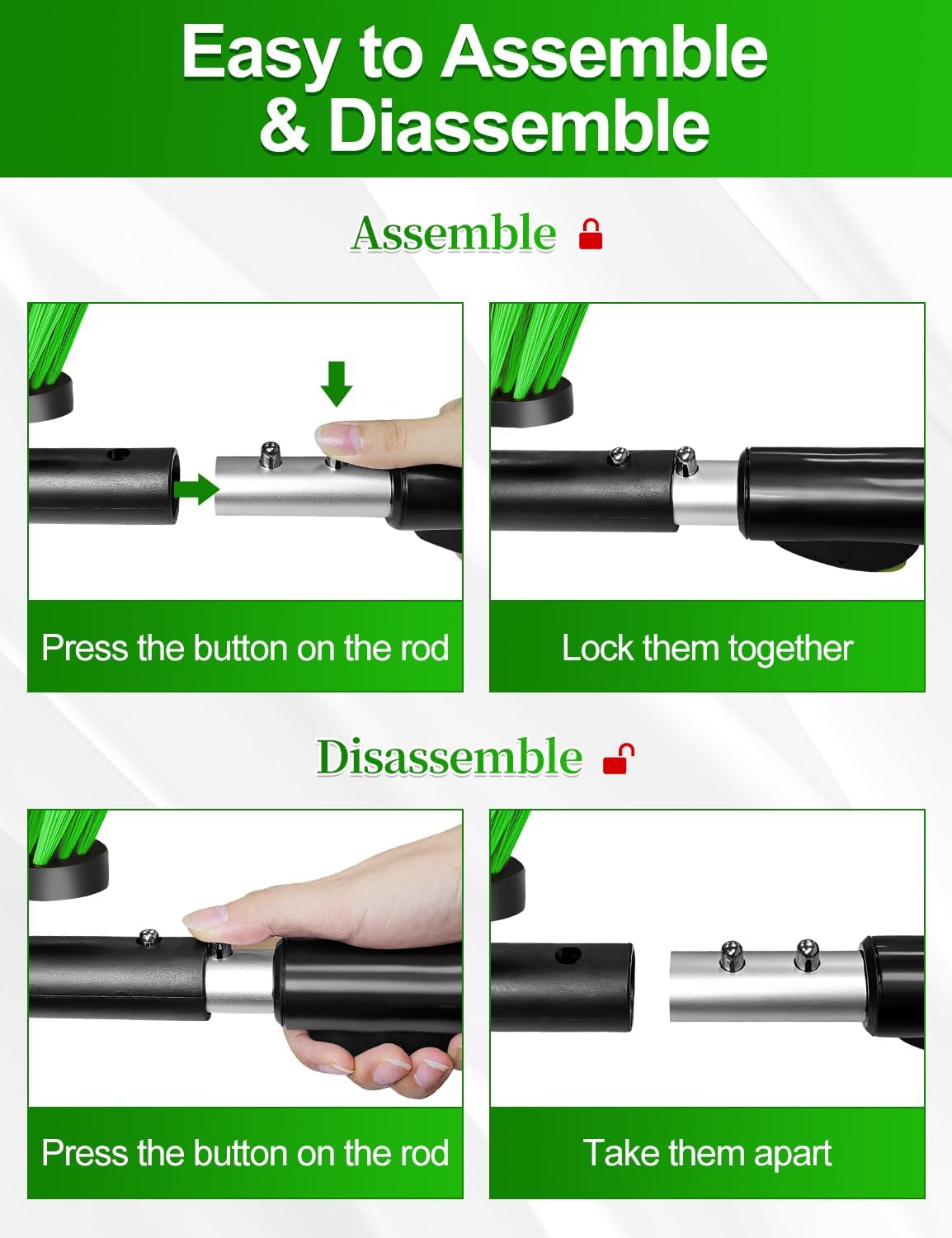 Easy to Assemble & Diassemble

Assemble

Press the button on the rod

Lock them together

Disassemble

Press the button on the rod

Take them apart