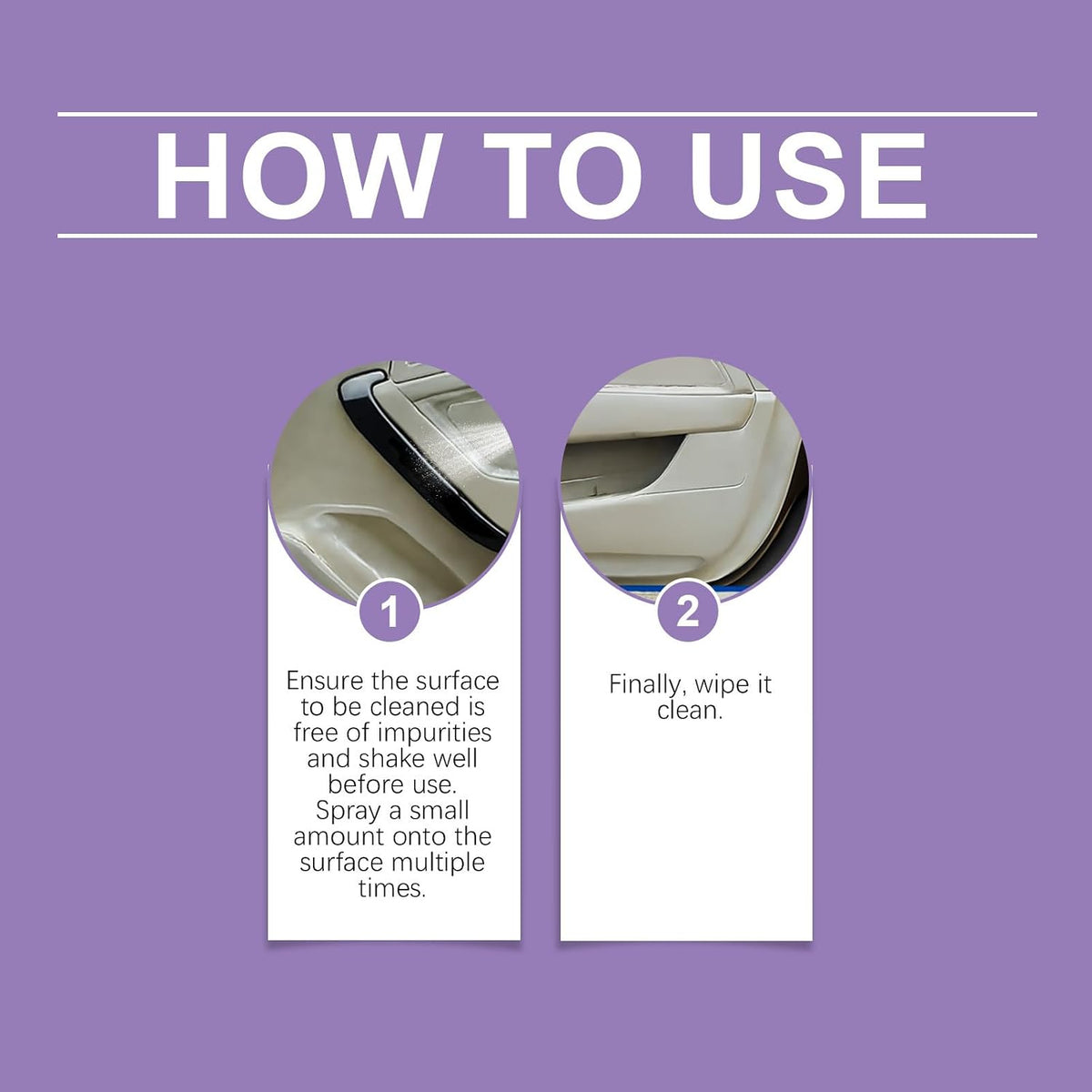 HOW TO USE

1

Ensure the surface to be cleaned is free of impurities and shake well before use. Spray a small amount onto the surface multiple times.

2

Finally, wipe it clean.