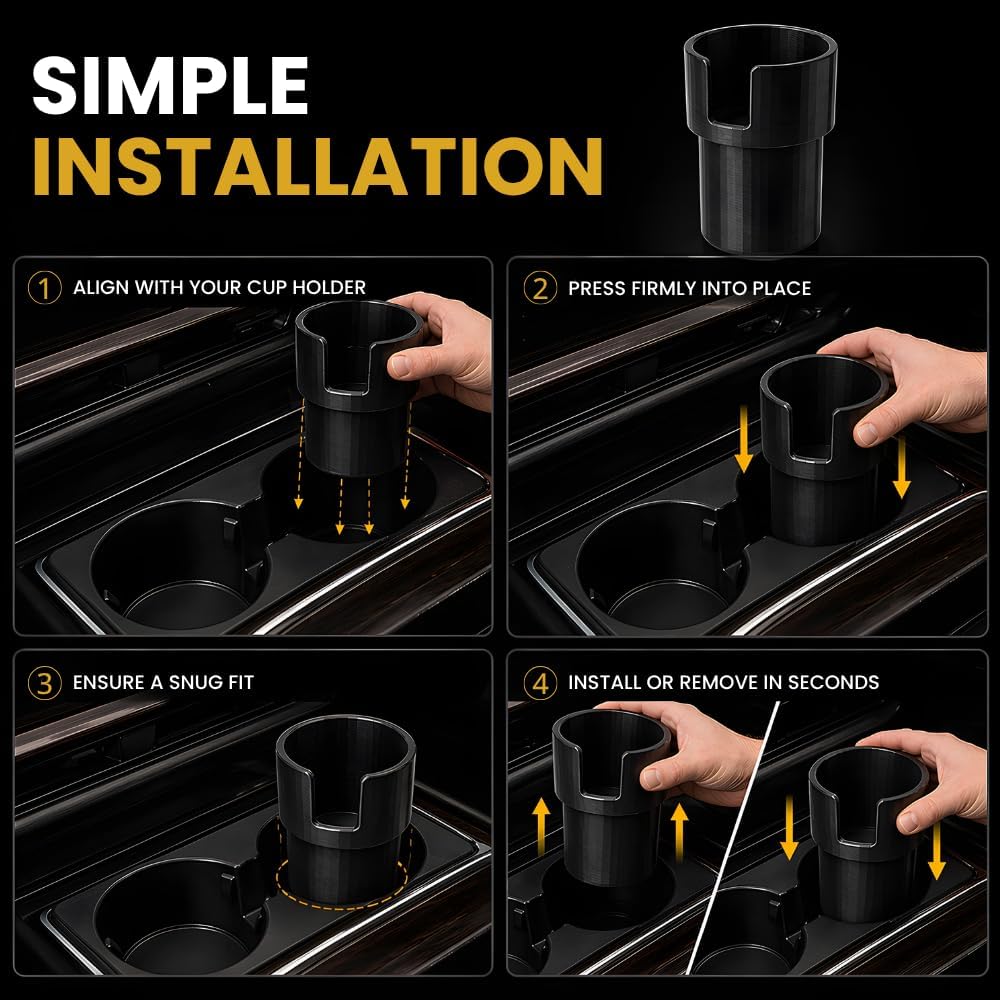 SIMPLE
INSTALLATION

1 ALIGN WITH YOUR CUP HOLDER

2 PRESS FIRMLY INTO PLACE

3 ENSURE A SNUG FIT

4 INSTALL OR REMOVE IN SECONDS