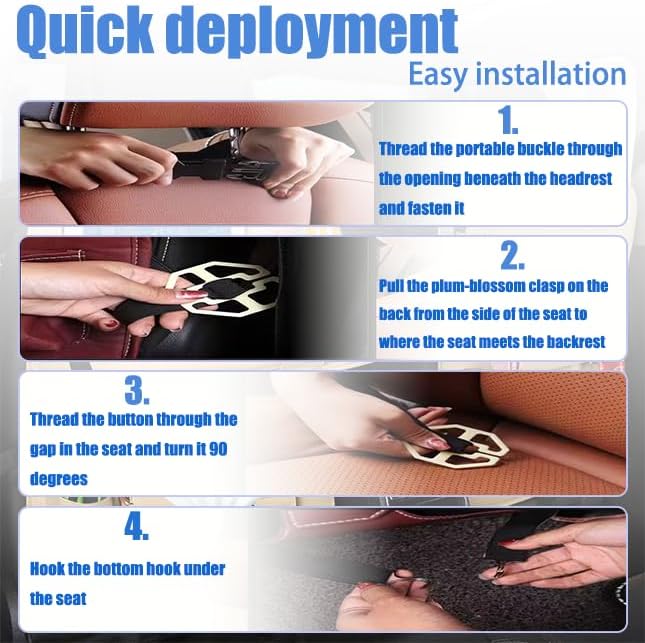 Quick deployment
Easy installation

1.
Thread the portable buckle through the opening beneath the headrest and fasten it

2.
Pull the plum-blossom clasp on the back from the side of the seat to where the seat meets the backrest

3.
Thread the button through the gap in the seat and turn it 90 degrees

4.
Hook the bottom hook under the seat