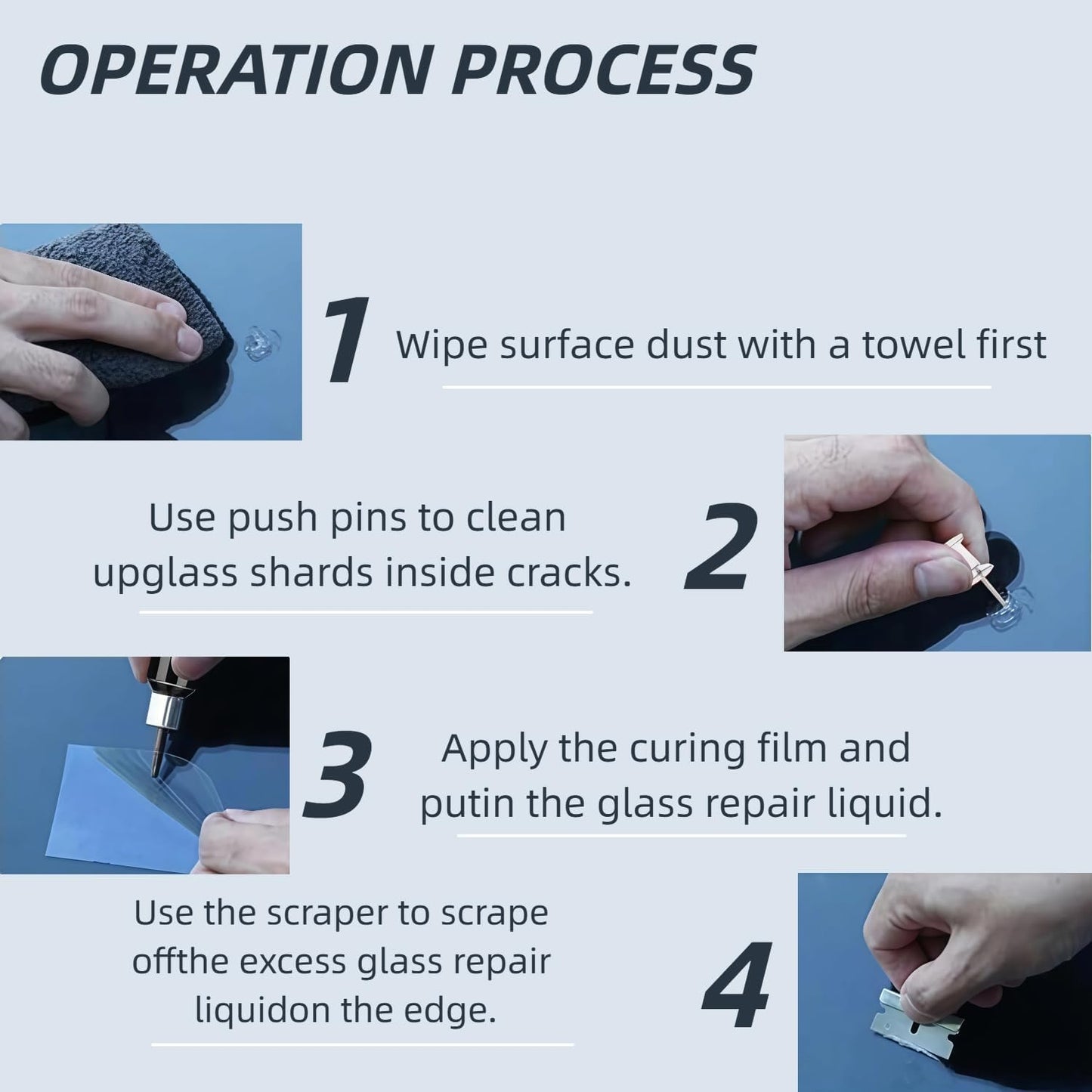 OPERATION PROCESS

1 Wipe surface dust with a towel first

Use push pins to clean upglass shards inside cracks. 2

3 Apply the curing film and putin the glass repair liquid.

Use the scraper to scrape offthe excess glass repair liquidon the edge.

4