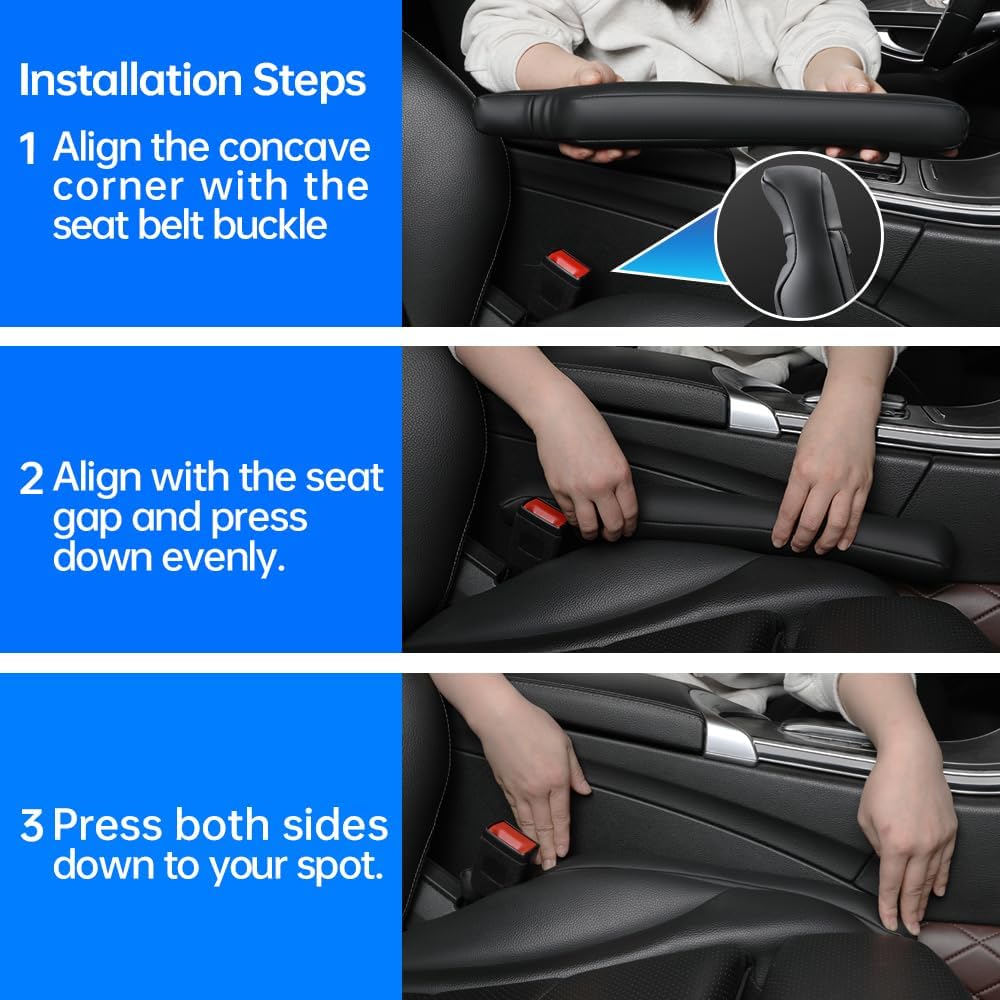 Installation Steps

1 Align the concave corner with the seat belt buckle

2 Align with the seat gap and press down evenly.

3 Press both sides down to your spot.