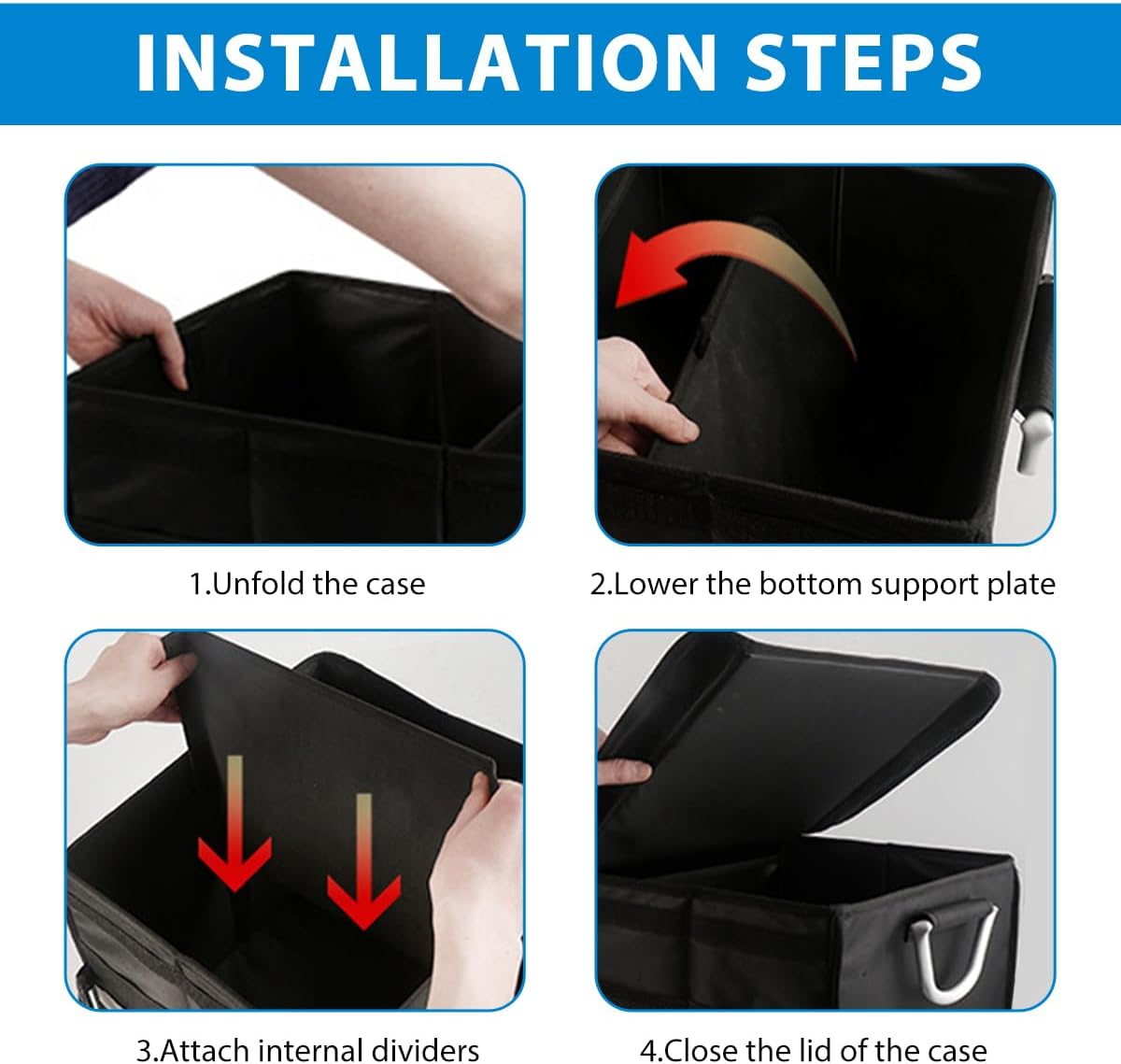 INSTALLATION STEPS

1.Unfold the case

2.Lower the bottom support plate

3.Attach internal dividers

4.Close the lid of the case