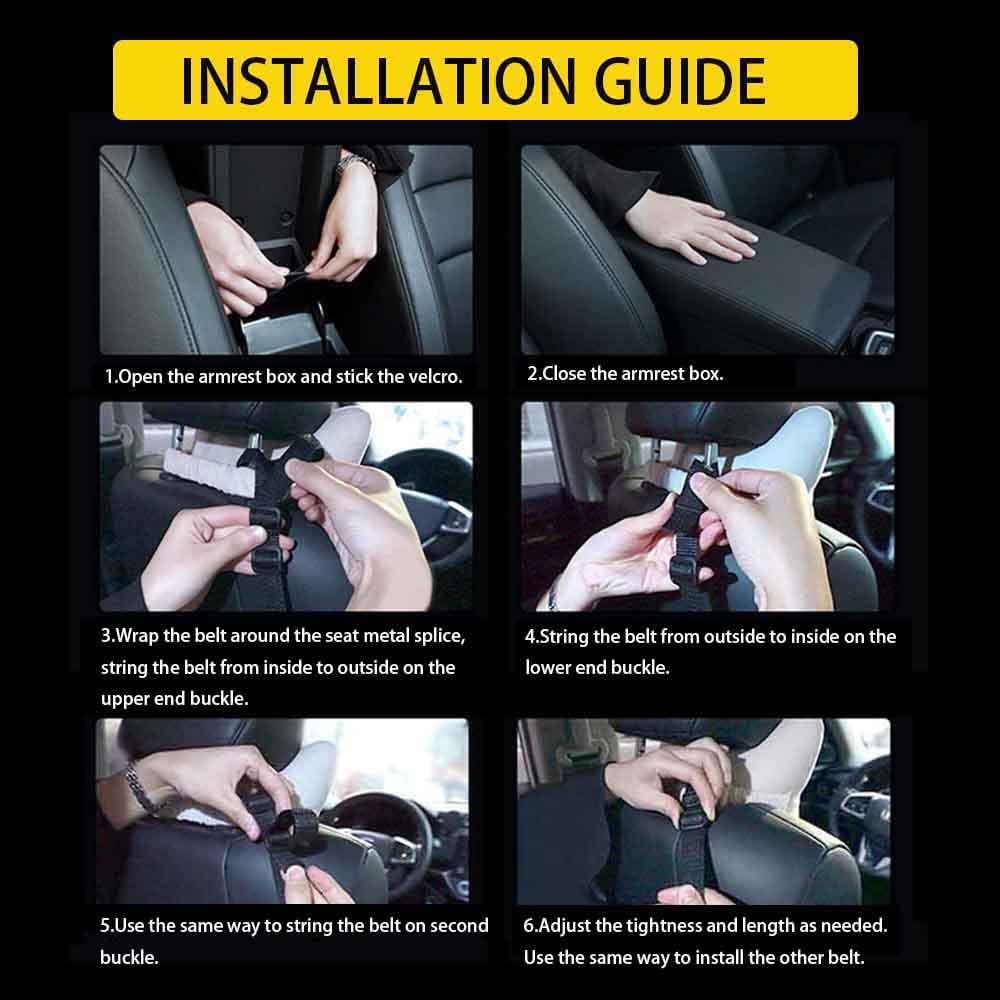 INSTALLATION GUIDE

1.Open the armrest box and stick the velcro.

2.Close the armrest box.

3.Wrap the belt around the seat metal splice, string the belt from inside to outside on the upper end buckle.

4.String the belt from outside to inside on the lower end buckle.

5.Use the same way to string the belt on second buckle.

6.Adjust the tightness and length as needed. Use the same way to install the other belt.