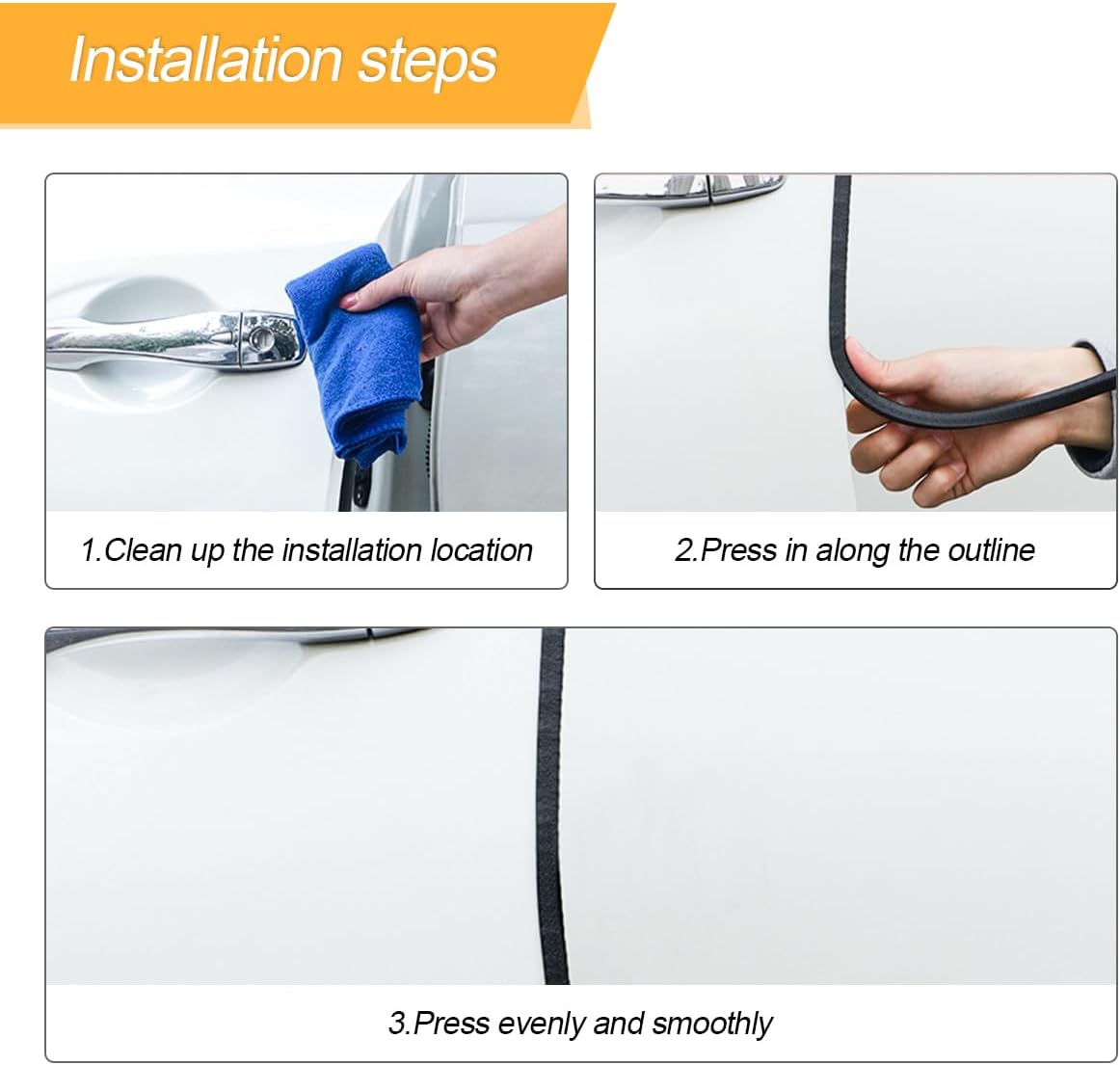 Installation steps

1.Clean up the installation location

2.Press in along the outline

3.Press evenly and smoothly