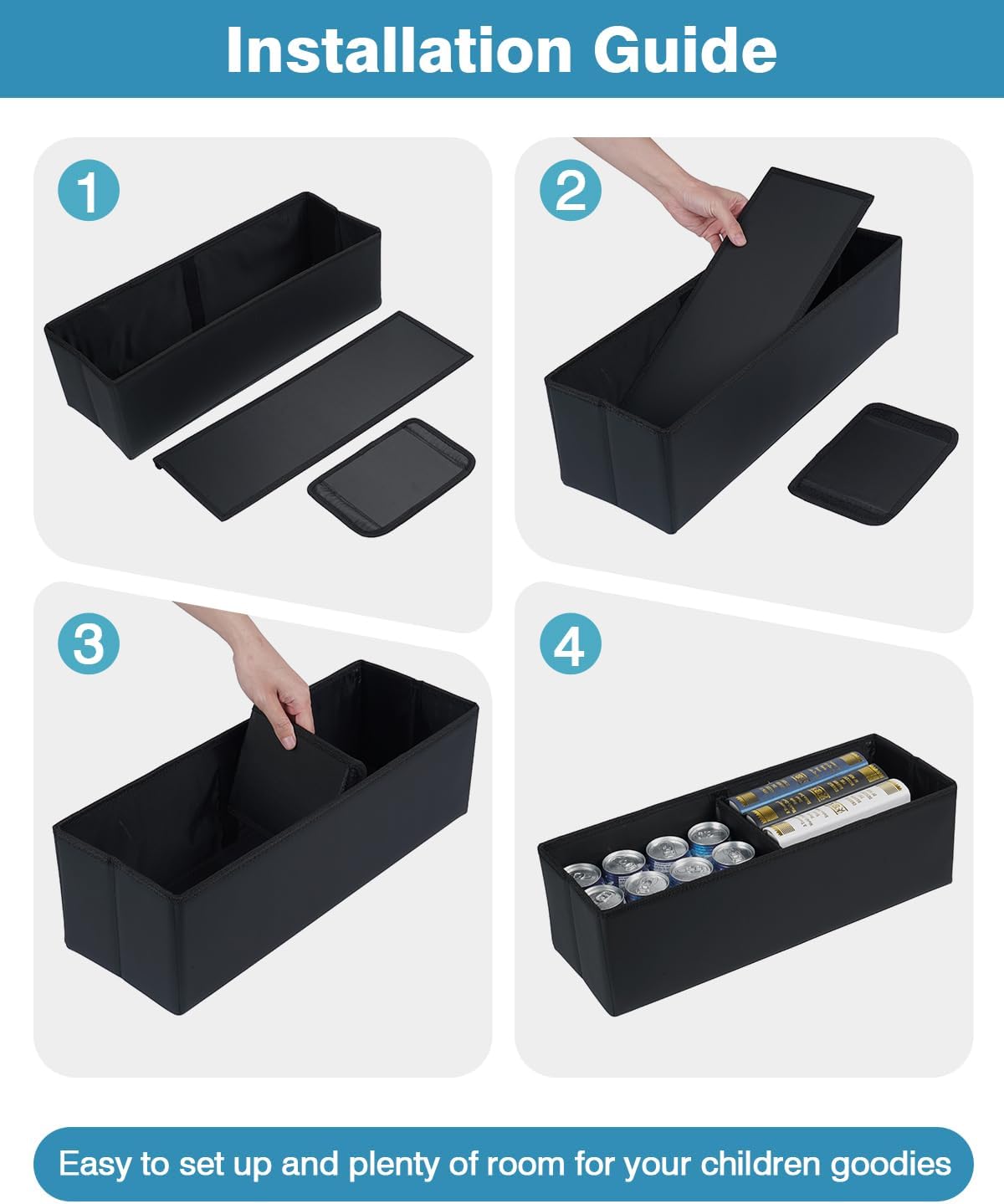 Installation Guide

1

2

3

4

Easy to set up and plenty of room for your children goodies