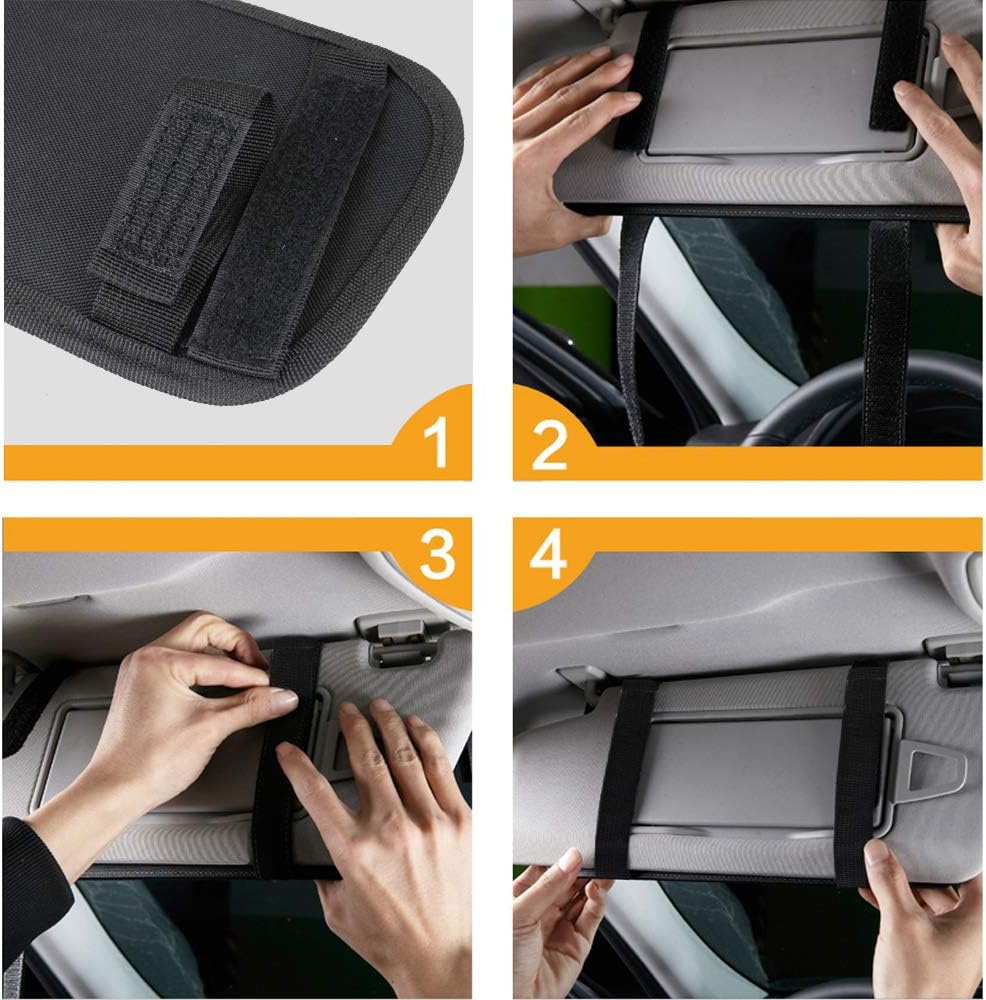 1

2

3

4