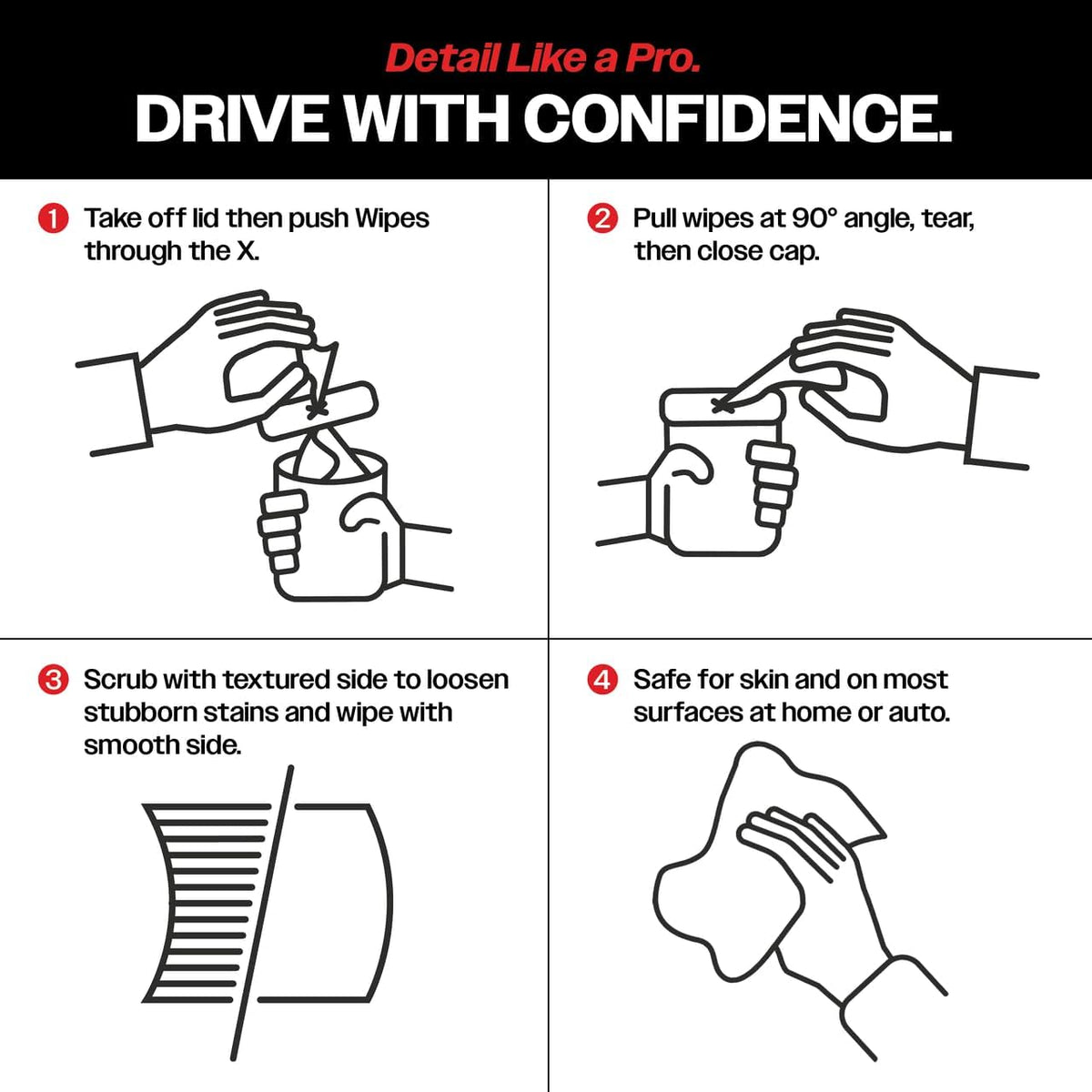 Detail Like a Pro.

DRIVE WITH CONFIDENCE.

1 Take off lid then push Wipes through the X.

2 Pull wipes at 90° angle, tear, then close cap.

3 Scrub with textured side to loosen stubborn stains and wipe with smooth side.

4 Safe for skin and on most surfaces at home or auto.