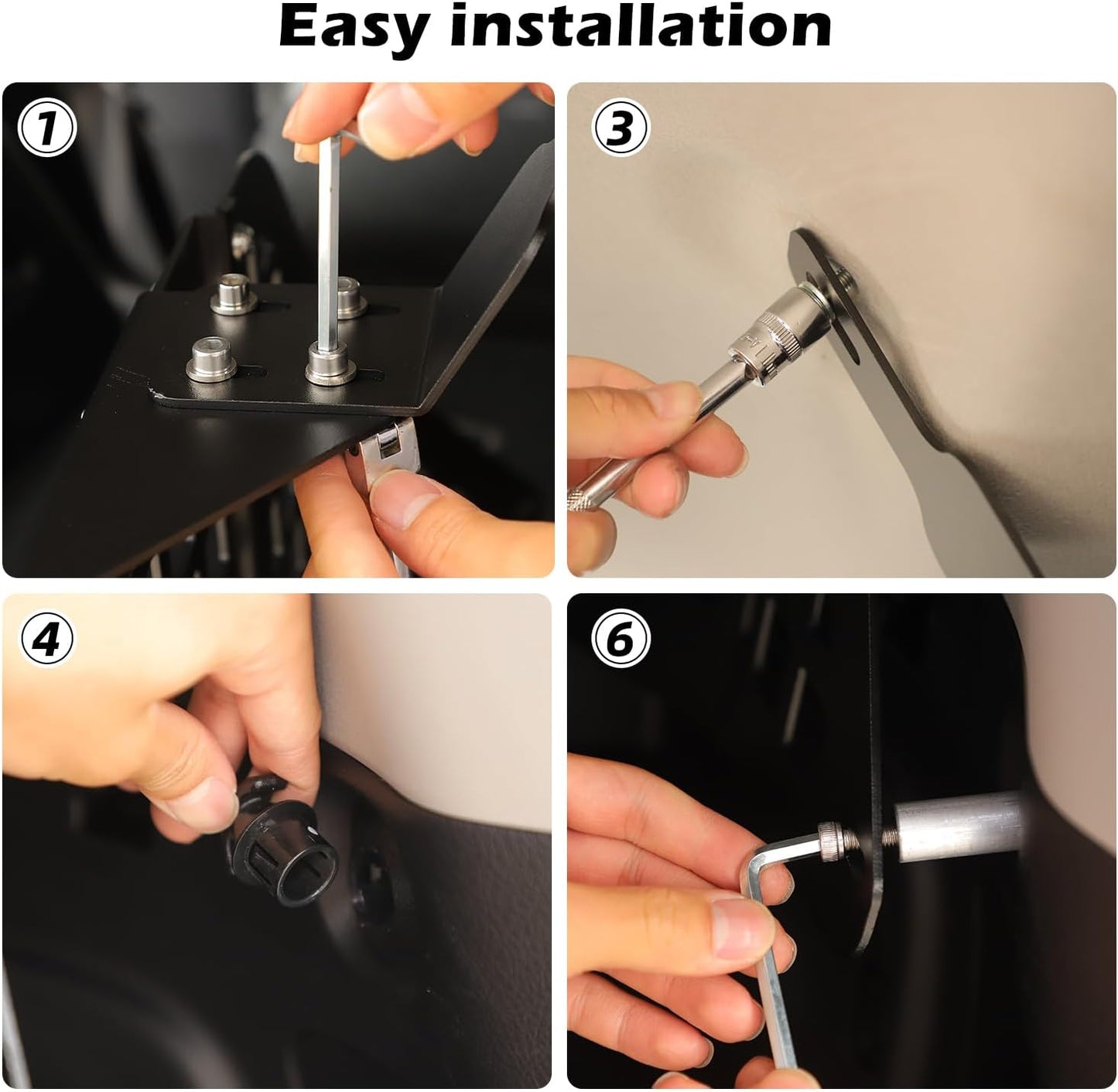 Easy installation

①

③

④

⑥