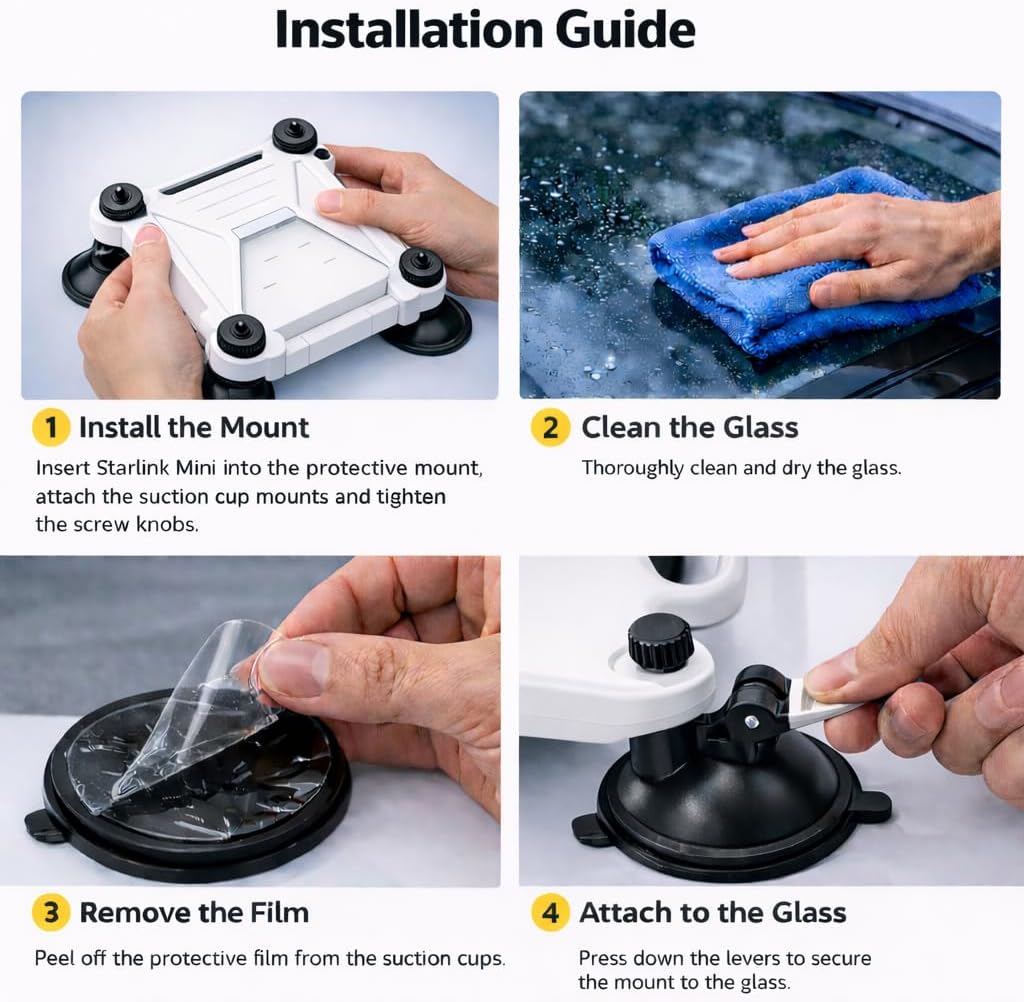 Installation Guide

1 Install the Mount

Insert Starlink Mini into the protective mount, attach the suction cup mounts and tighten the screw knobs.

2 Clean the Glass

Thoroughly clean and dry the glass.

3 Remove the Film

Peel off the protective film from the suction cups.

4 Attach to the Glass

Press down the levers to secure the mount to the glass.