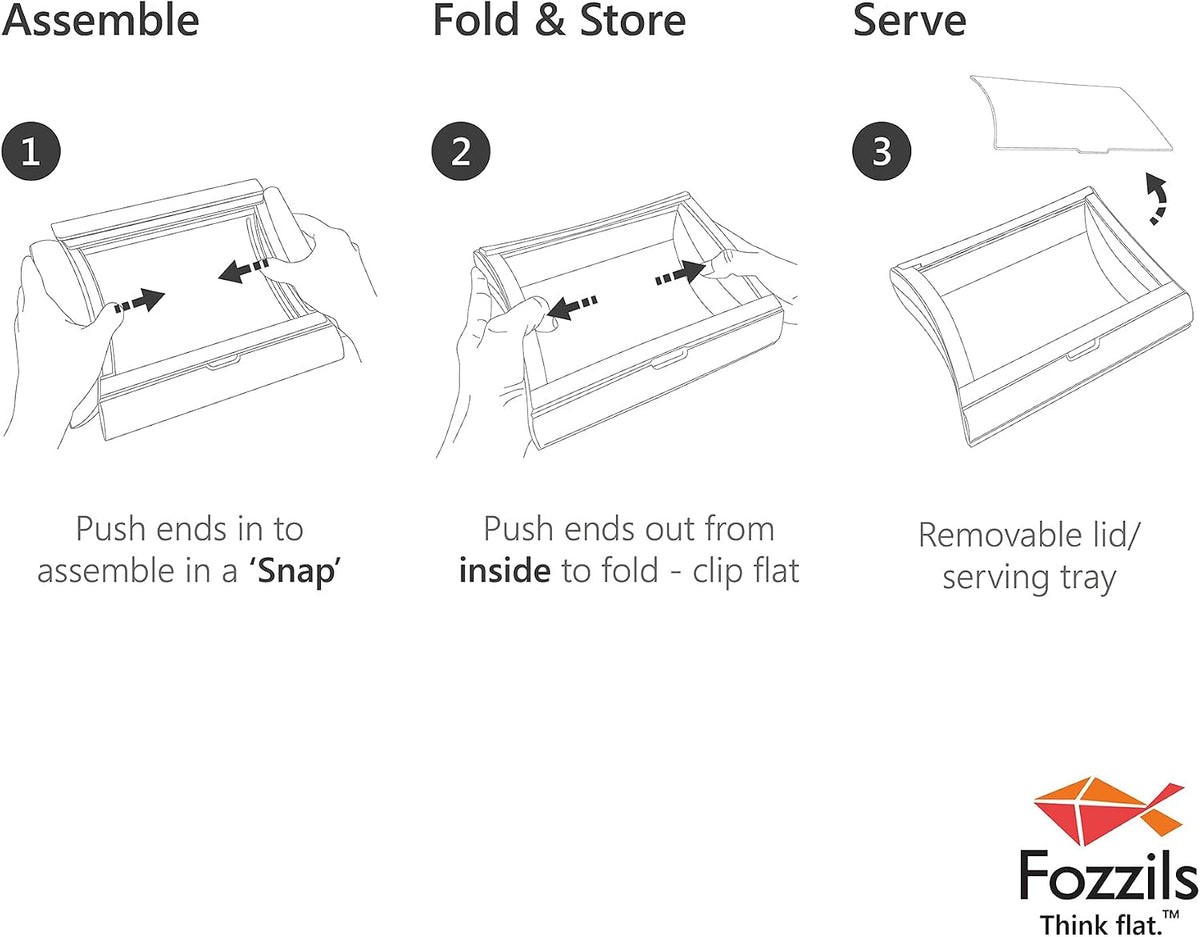 Assemble

1

Push ends in to assemble in a 'Snap'

Fold & Store

2

Push ends out from inside to fold - clip flat

Serve

3

Removable lid/ serving tray

Fozzils
Think flat.™