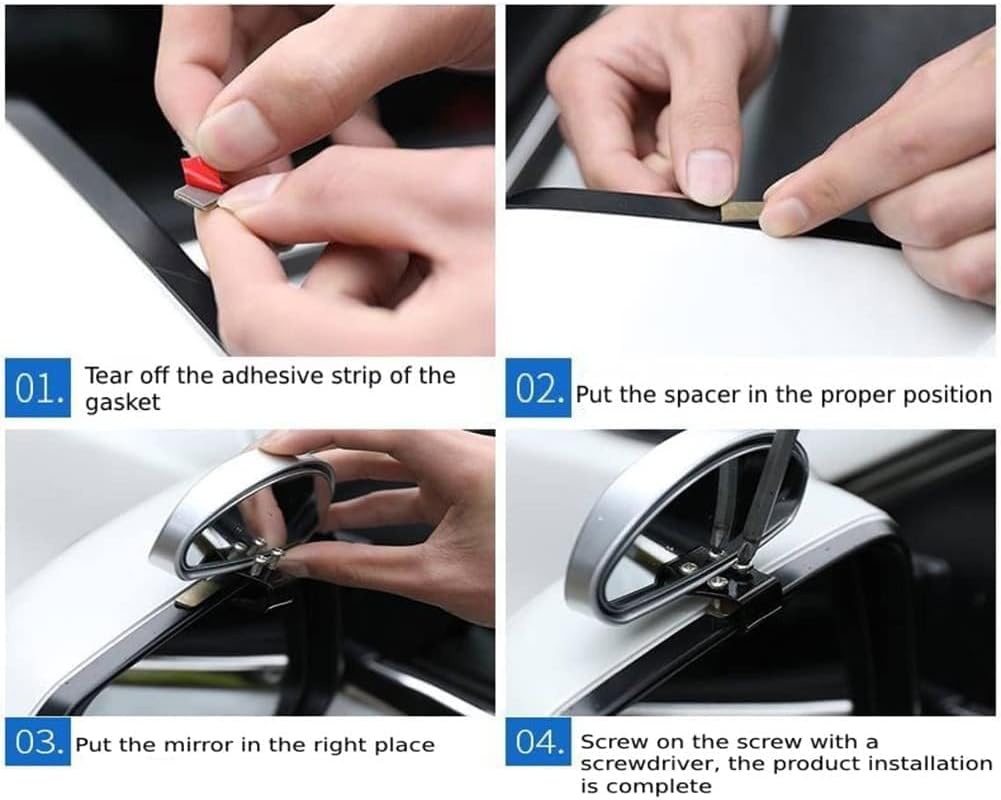 01. Tear off the adhesive strip of the gasket

02. Put the spacer in the proper position

03. Put the mirror in the right place

04. Screw on the screw with a screwdriver, the product installation is complete