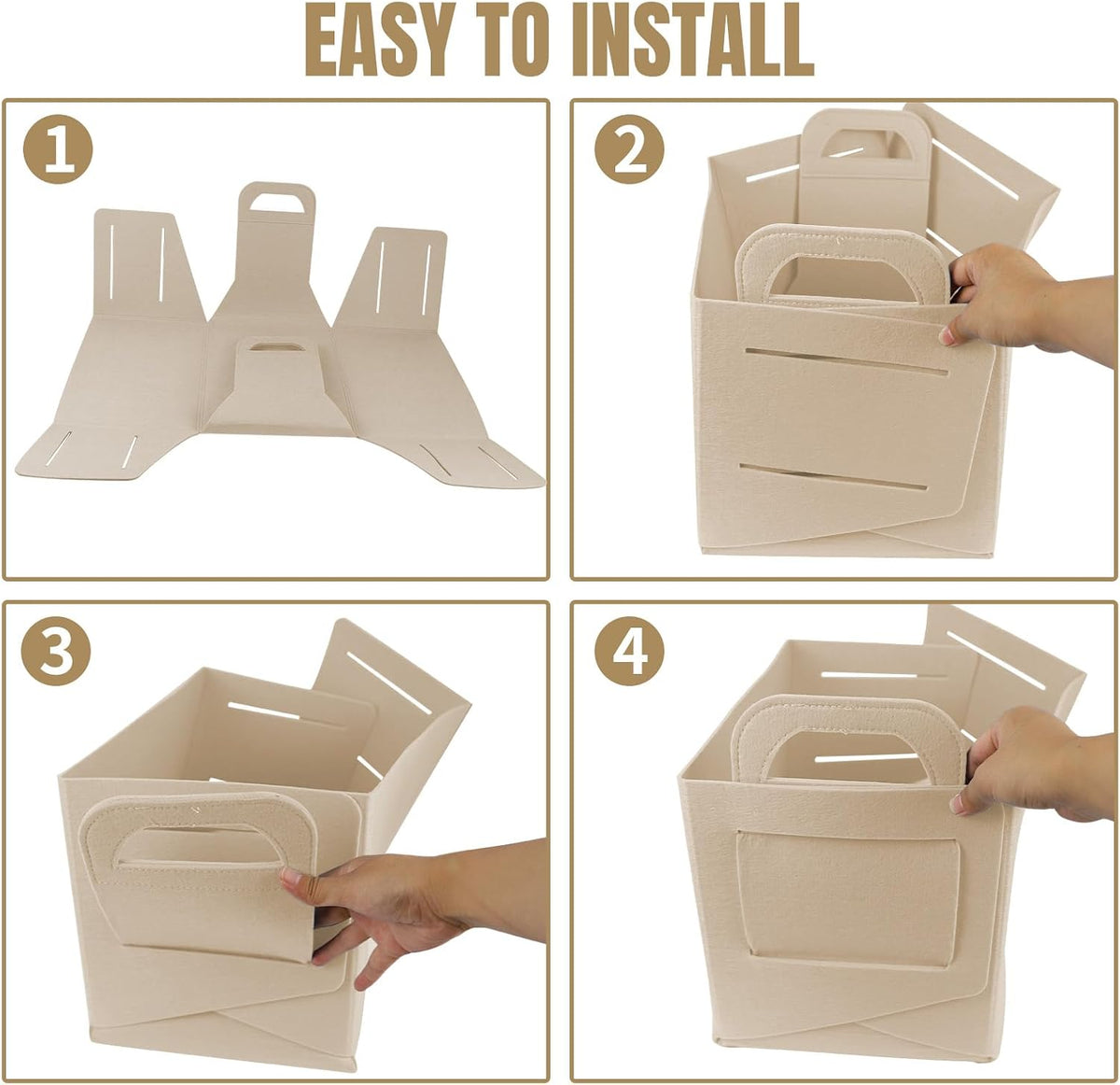 EASY TO INSTALL

1

2

3

4