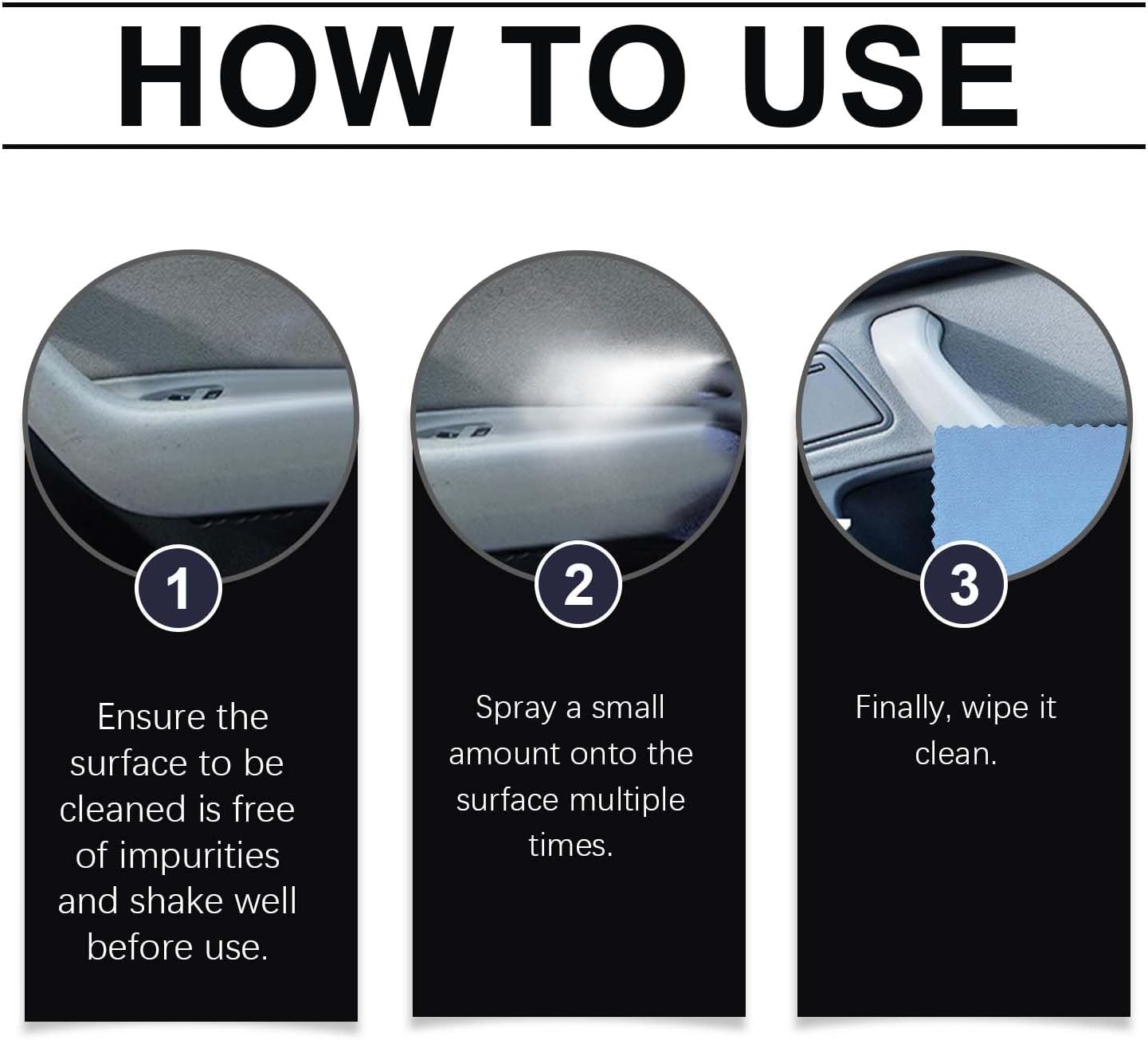 HOW TO USE

1

Ensure the surface to be cleaned is free of impurities and shake well before use.

2

Spray a small amount onto the surface multiple times.

3

Finally, wipe it clean.