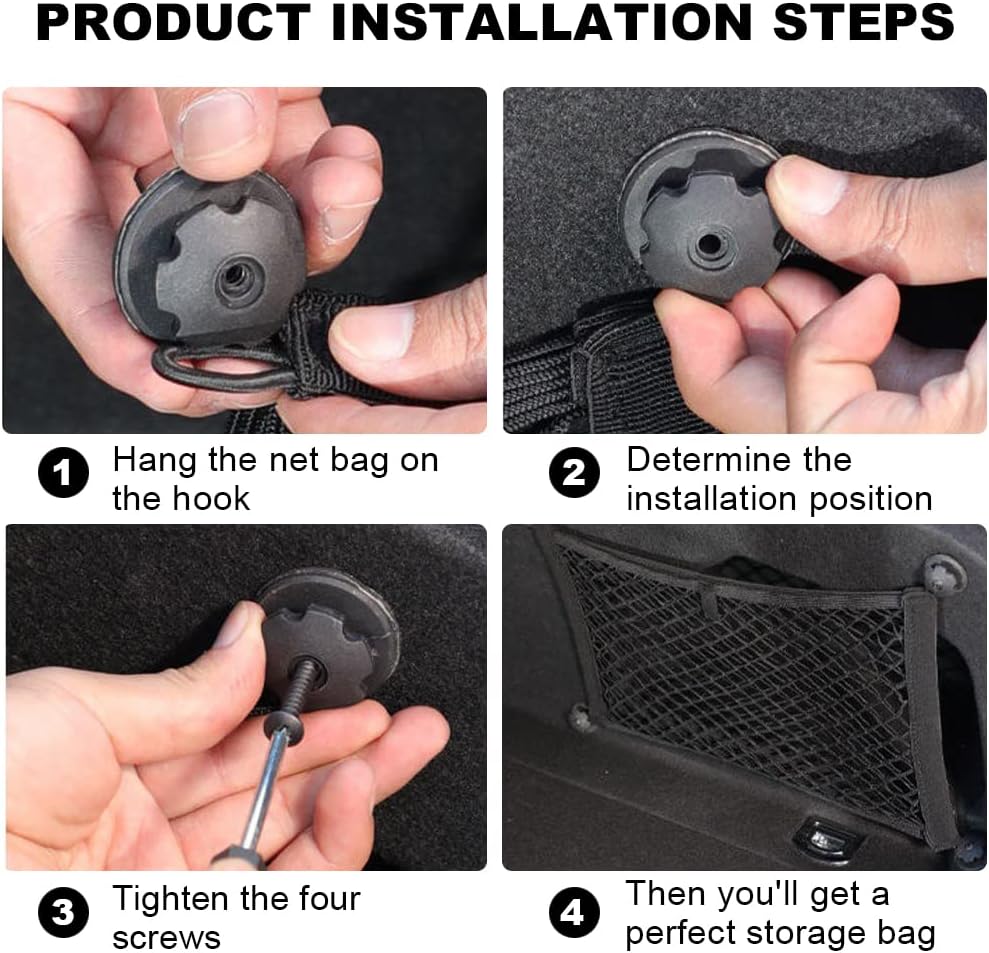 PRODUCT INSTALLATION STEPS

1 Hang the net bag on the hook

2 Determine the installation position

3 Tighten the four screws

4 Then you'll get a perfect storage bag