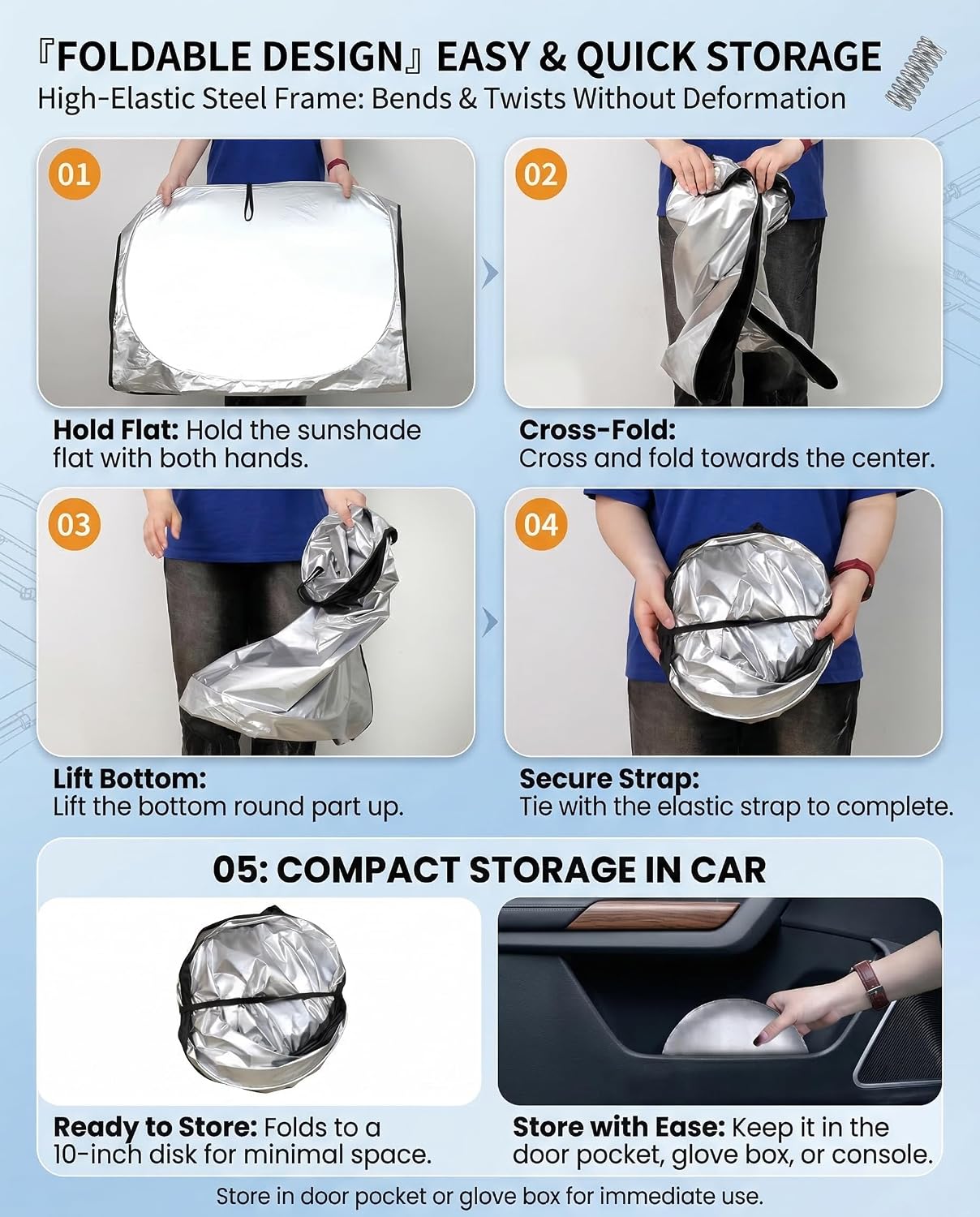 『FOLDABLE DESIGN』EASY & QUICK STORAGE
High-Elastic Steel Frame: Bends & Twists Without Deformation

01

Hold Flat: Hold the sunshade flat with both hands.

02

Cross-Fold: Cross and fold towards the center.

03

Lift Bottom: Lift the bottom round part up.

04

Secure Strap: Tie with the elastic strap to complete.

05: COMPACT STORAGE IN CAR

Ready to Store: Folds to a 10-inch disk for minimal space.

Store with Ease: Keep it in the door pocket, glove box, or console.

Store in door pocket or glove box for immediate use.