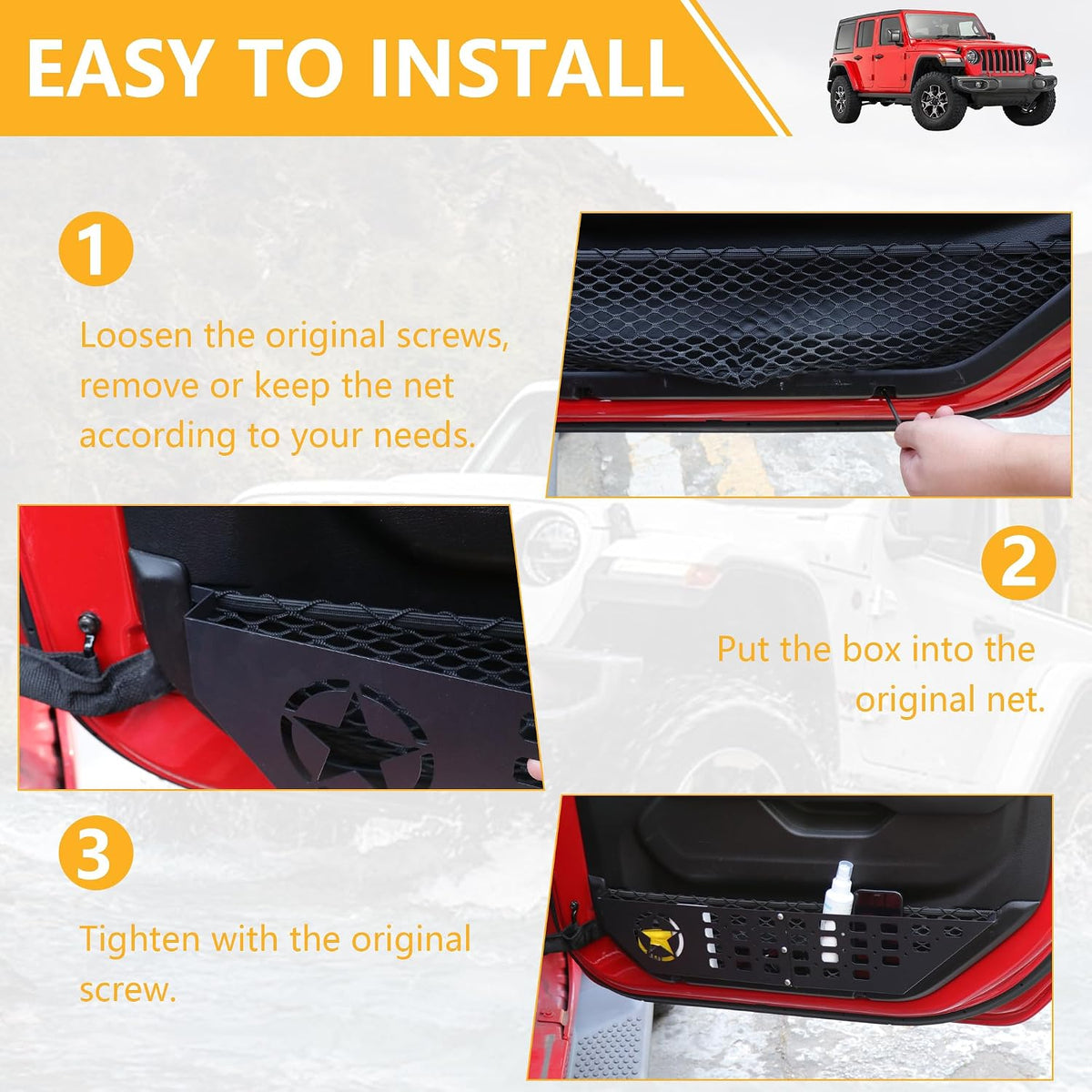 EASY TO INSTALL

1

Loosen the original screws, remove or keep the net according to your needs.

2

Put the box into the original net.

3

Tighten with the original screw.