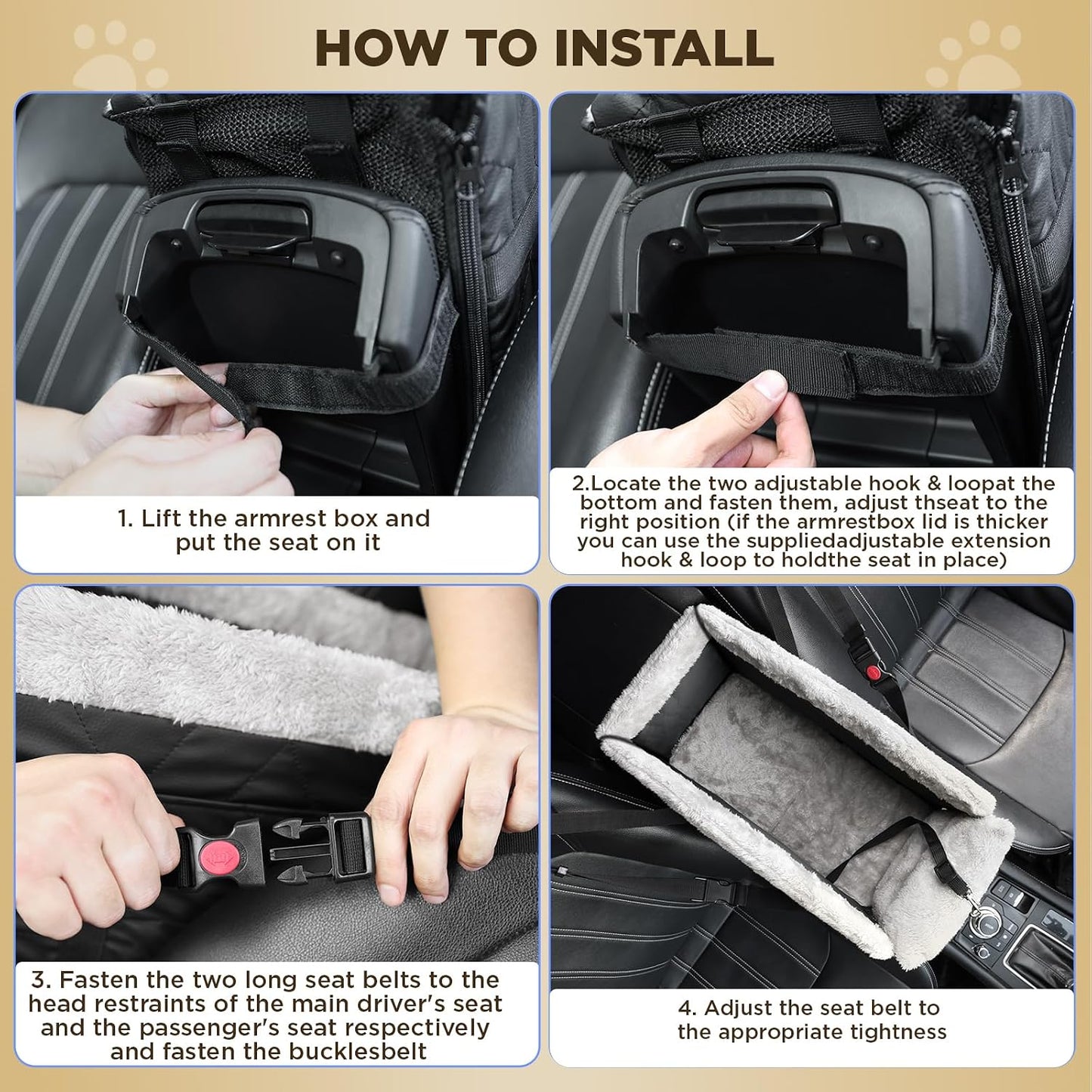 HOW TO INSTALL

1. Lift the armrest box and put the seat on it

2.Locate the two adjustable hook & loopat the bottom and fasten them, adjust thseat to the right position (if the armrestbox lid is thicker you can use the suppliedadjustable extension hook & loop to holdthe seat in place)

3. Fasten the two long seat belts to the head restraints of the main driver's seat and the passenger's seat respectively and fasten the bucklesbelt

4. Adjust the seat belt to the appropriate tightness