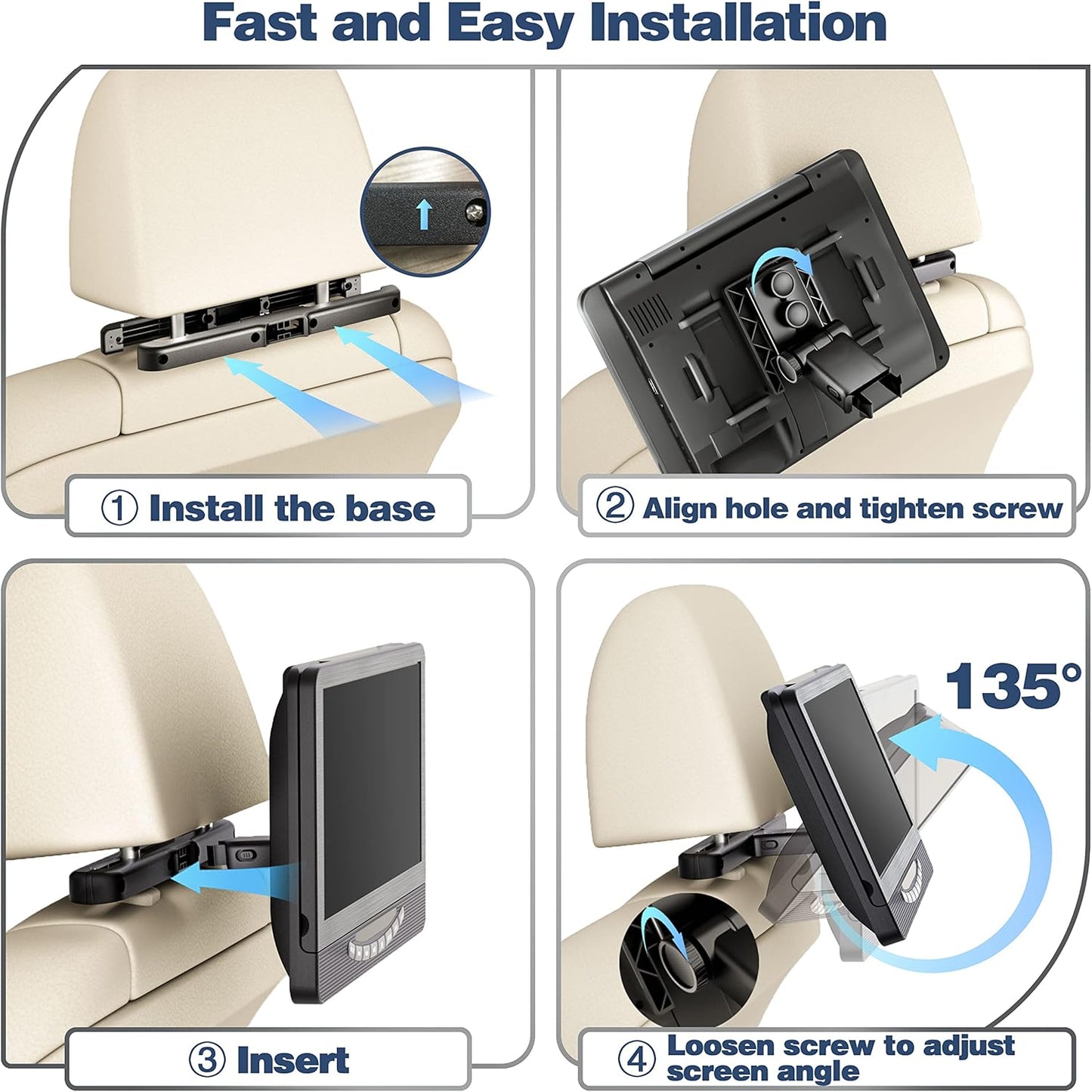 Fast and Easy Installation

① Install the base

② Align hole and tighten screw

③ Insert

135°

④ Loosen screw to adjust screen angle