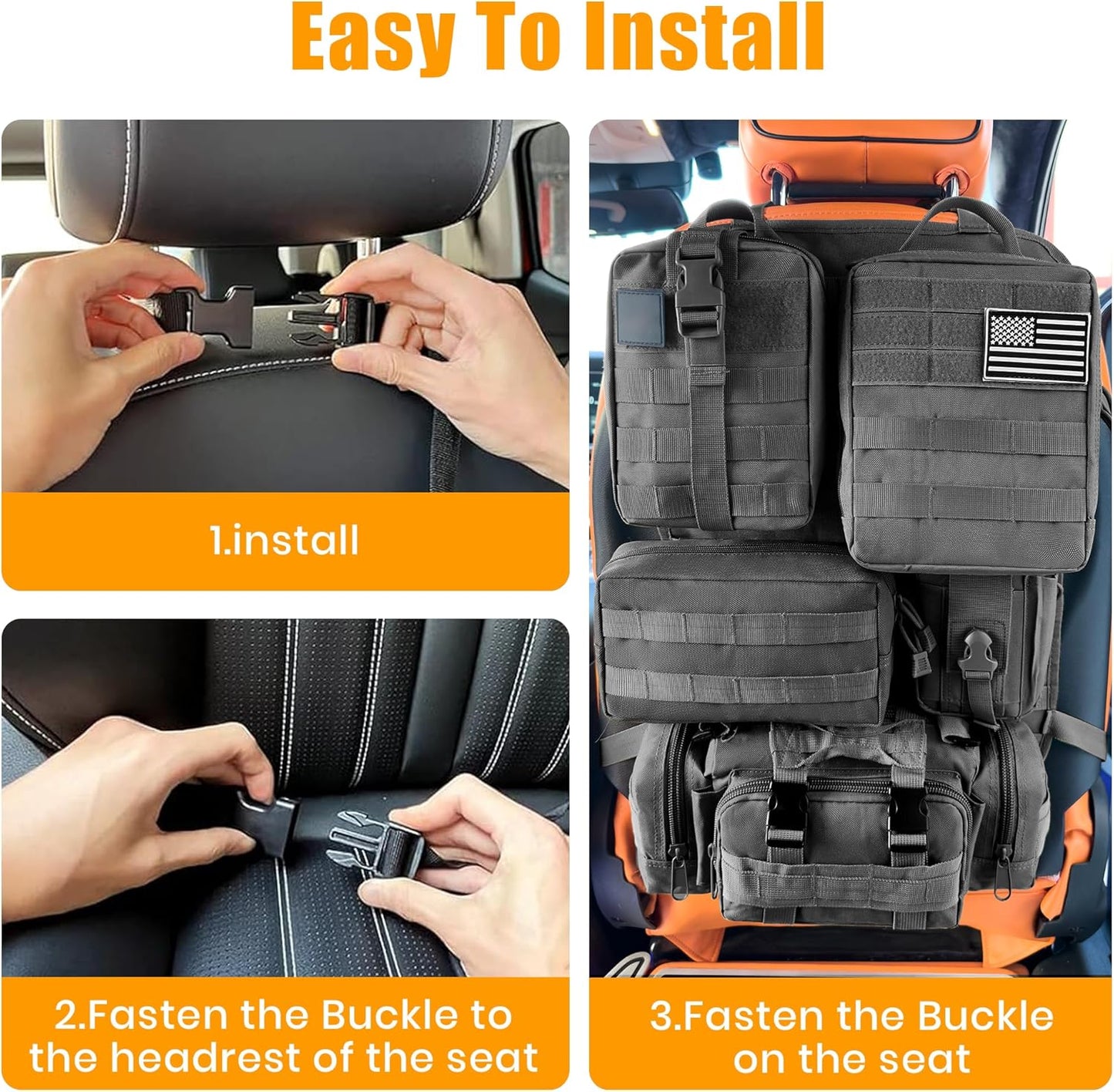 Easy To Install

1.install

2.Fasten the Buckle to the headrest of the seat

3.Fasten the Buckle on the seat