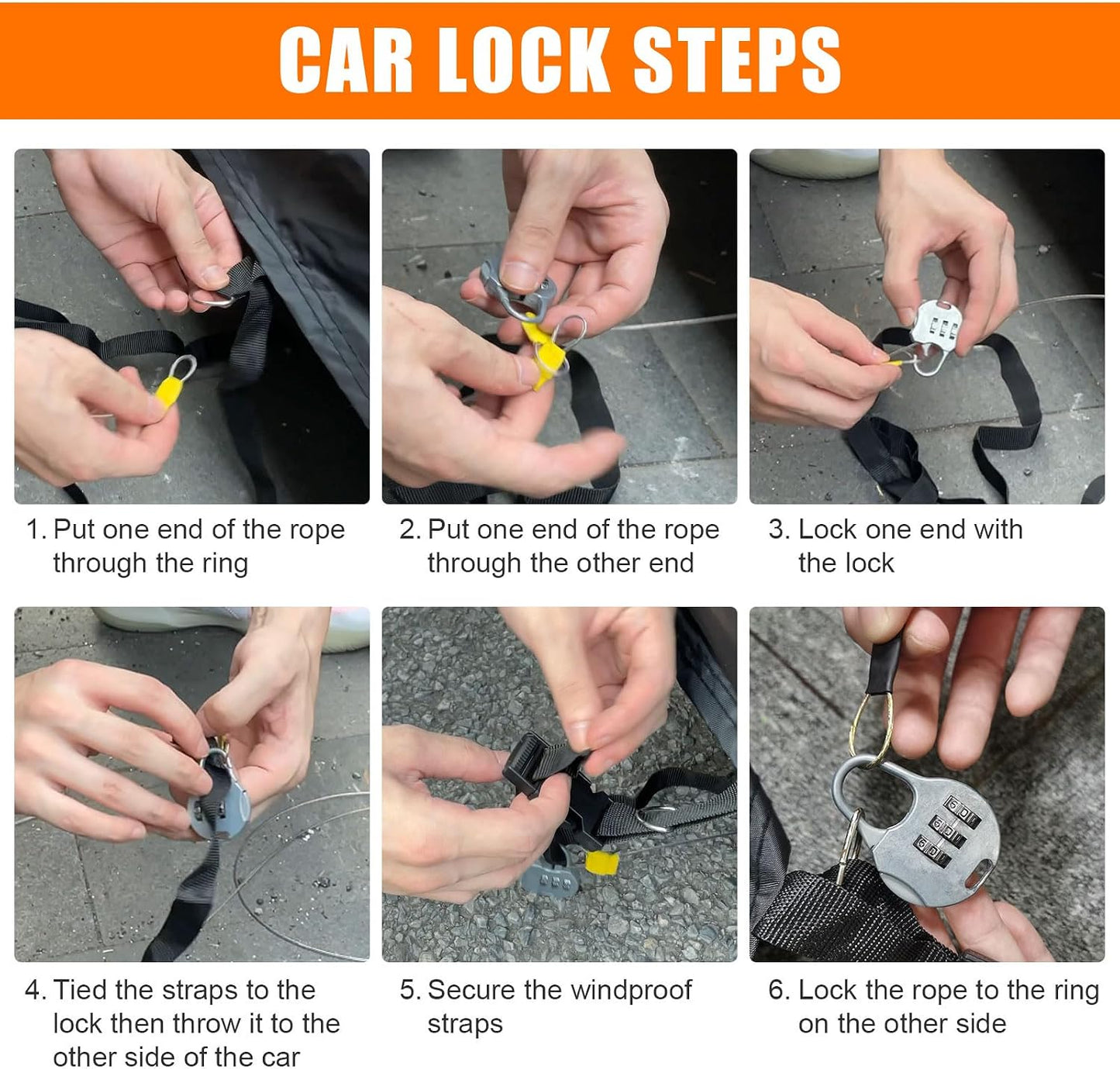 CAR LOCK STEPS

1. Put one end of the rope through the ring

2. Put one end of the rope through the other end

3. Lock one end with the lock

4. Tied the straps to the lock then throw it to the other side of the car

5. Secure the windproof straps

6. Lock the rope to the ring on the other side