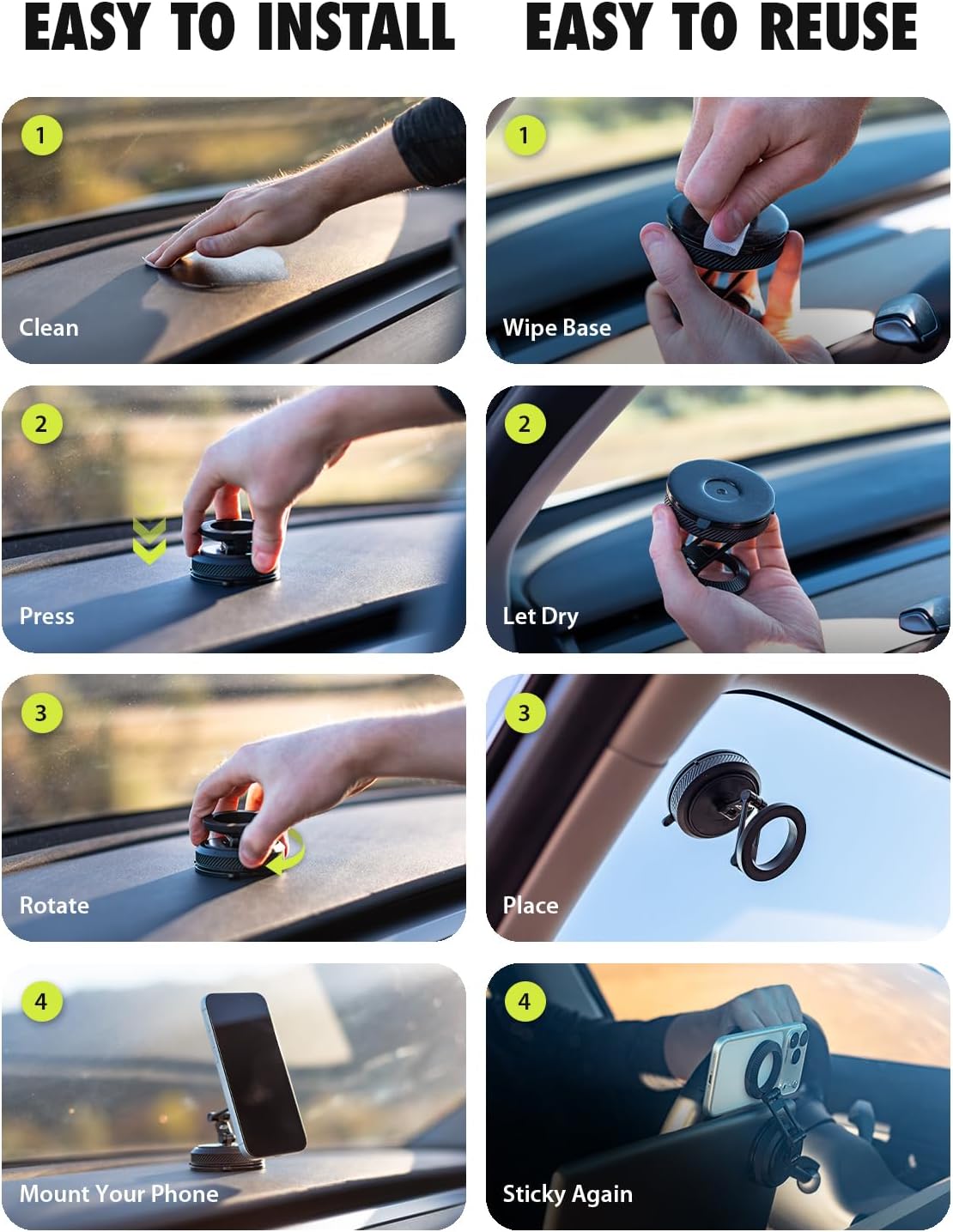 EASY TO INSTALL

1
Clean

2
Press

3
Rotate

4
Mount Your Phone

EASY TO REUSE

1
Wipe Base

2
Let Dry

3
Place

4
Sticky Again