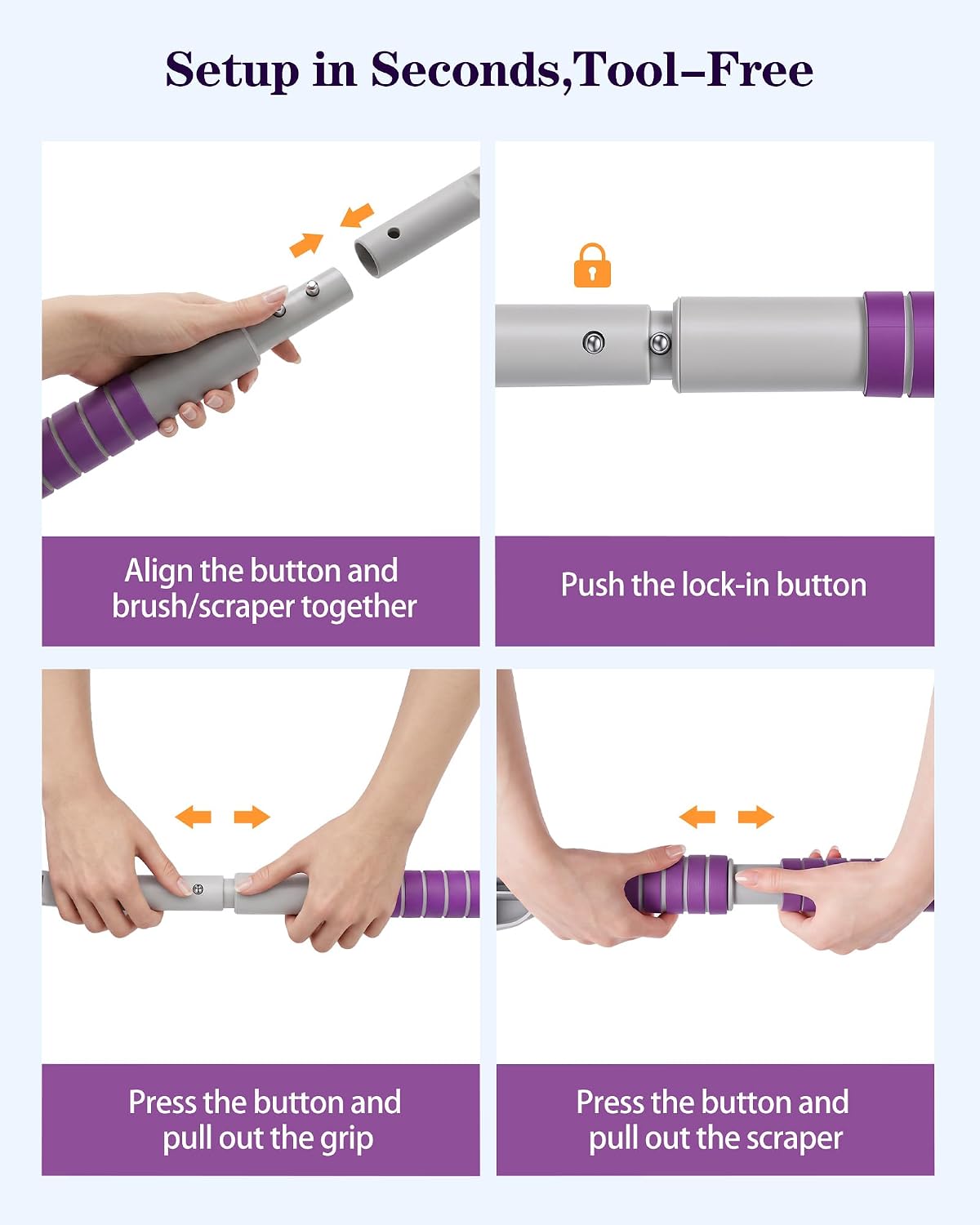 Setup in Seconds,Tool–Free

Align the button and brush/scraper together

Push the lock-in button

Press the button and pull out the grip

Press the button and pull out the scraper