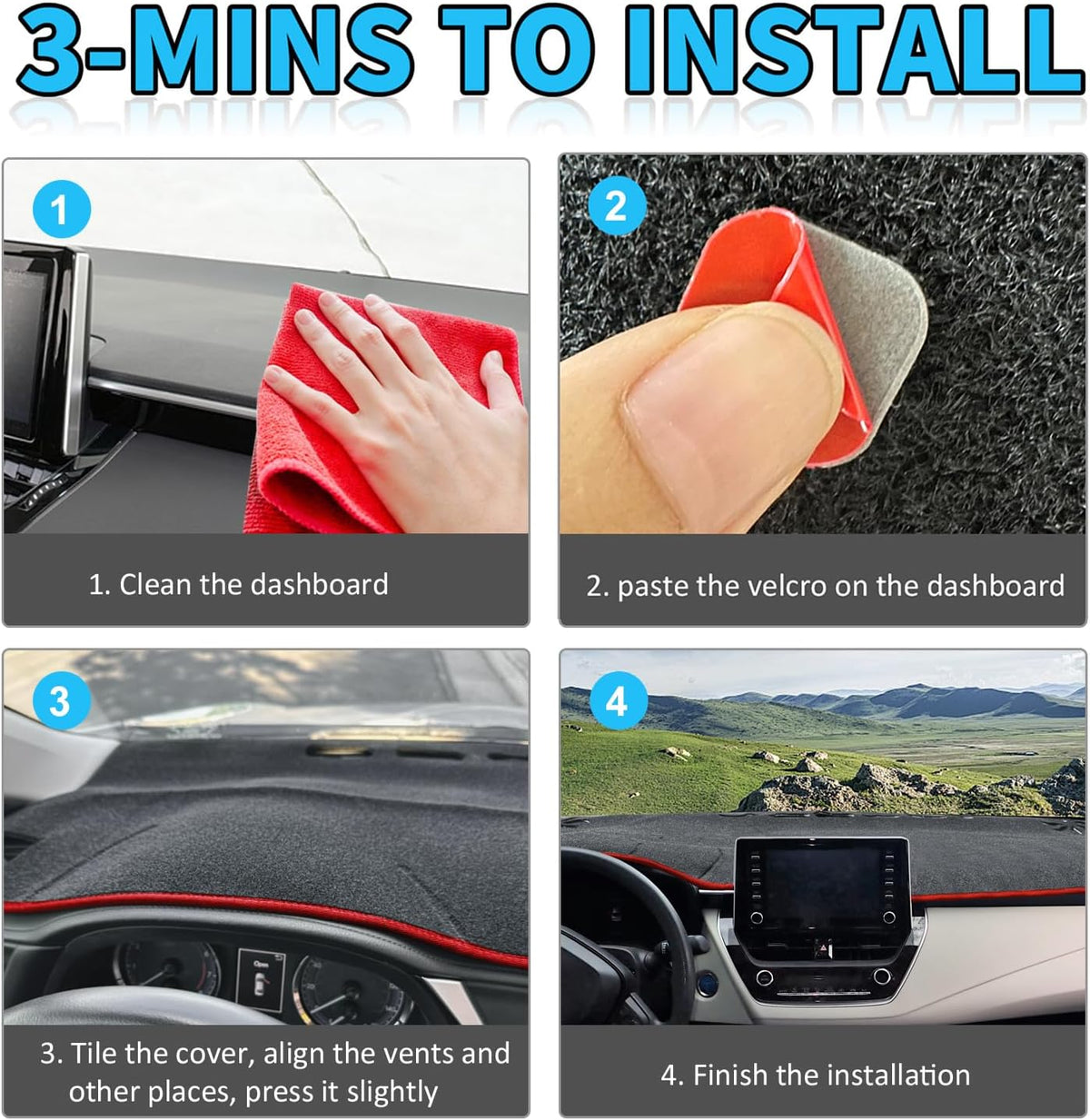 3-MINS TO INSTALL

1

1. Clean the dashboard

2

2. paste the velcro on the dashboard

3

3. Tile the cover, align the vents and other places, press it slightly

4

4. Finish the installation