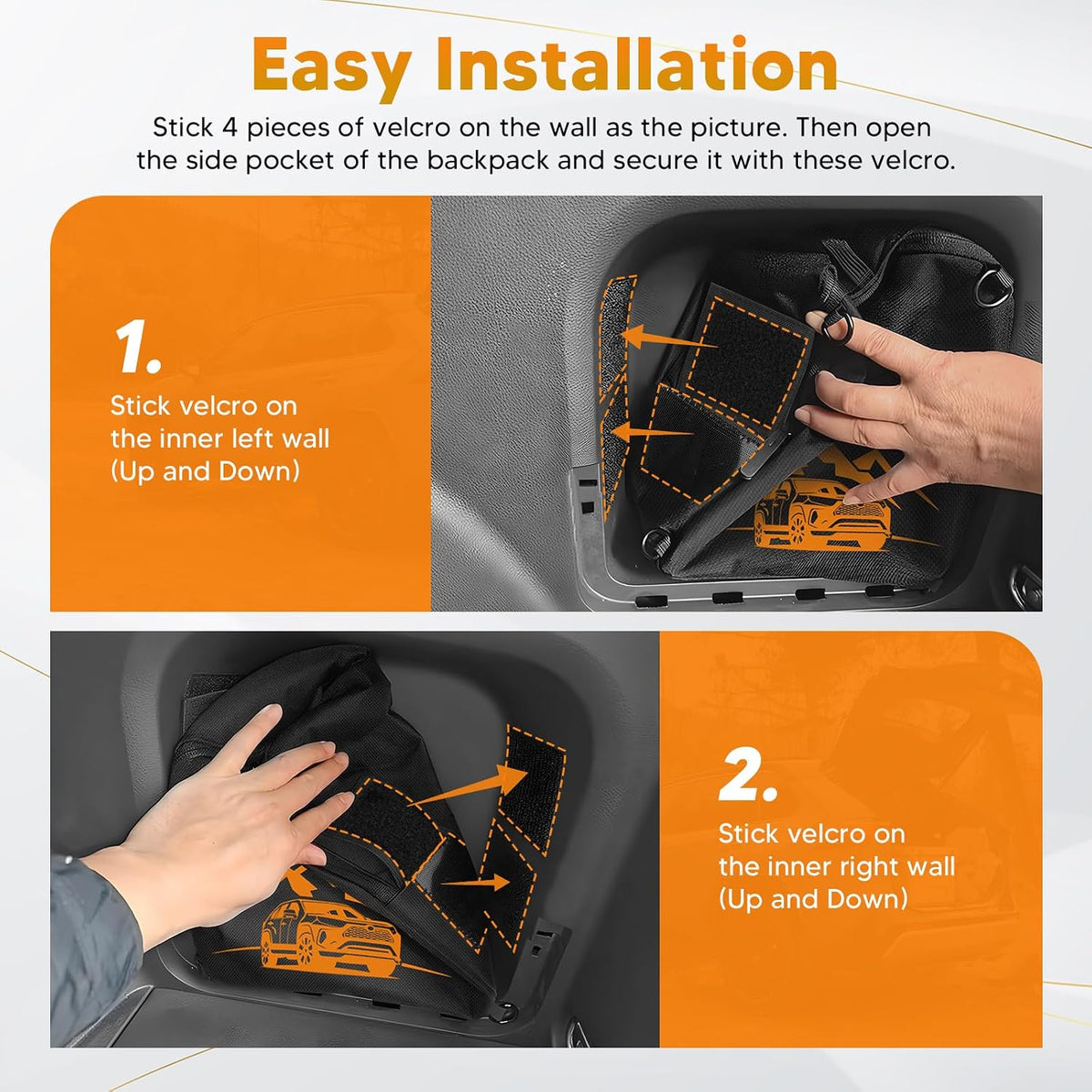 Easy Installation

Stick 4 pieces of velcro on the wall as the picture. Then open the side pocket of the backpack and secure it with these velcro.

1.

Stick velcro on the inner left wall (Up and Down)

2.

Stick velcro on the inner right wall (Up and Down)