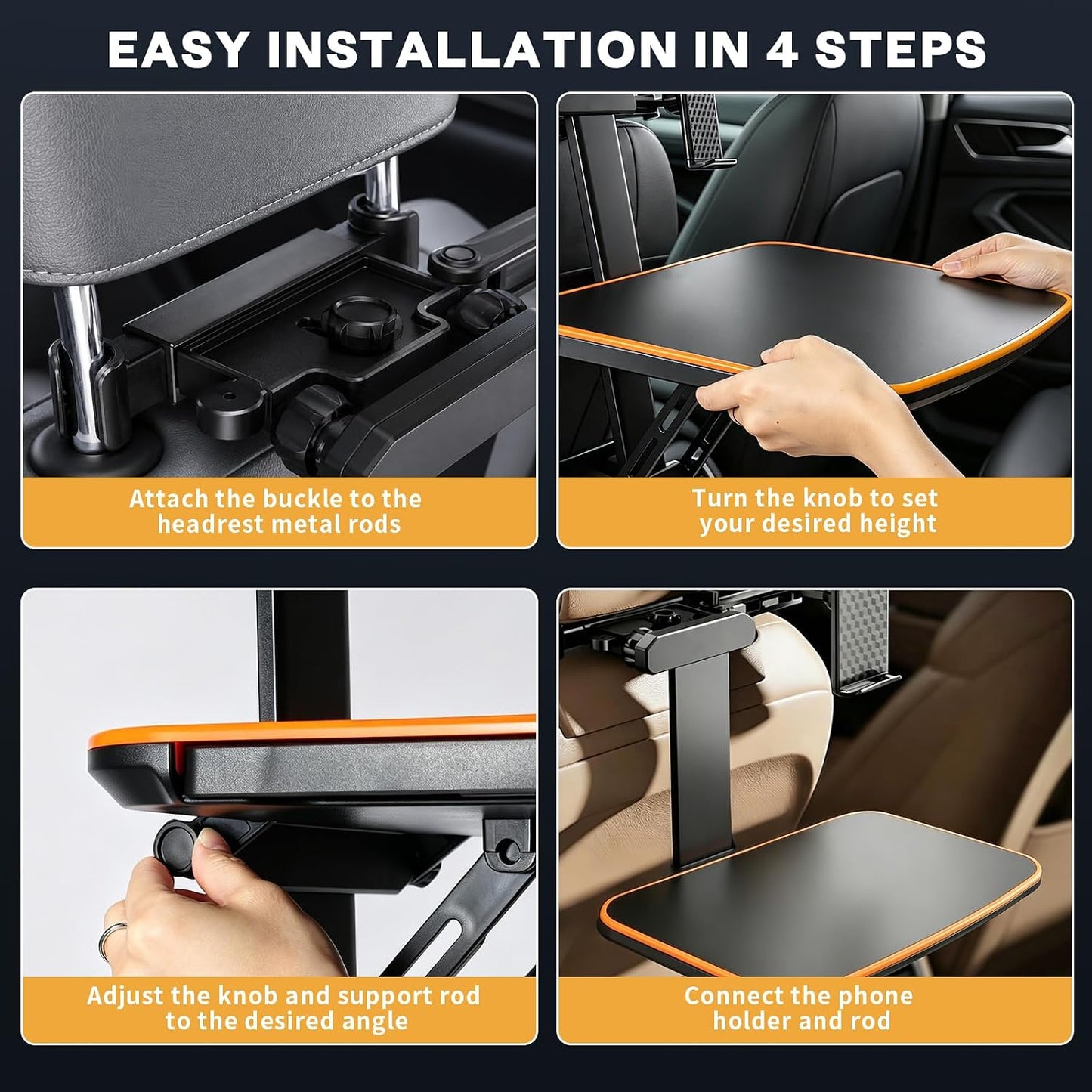 EASY INSTALLATION IN 4 STEPS

Attach the buckle to the headrest metal rods

Turn the knob to set your desired height

Adjust the knob and support rod to the desired angle

Connect the phone holder and rod