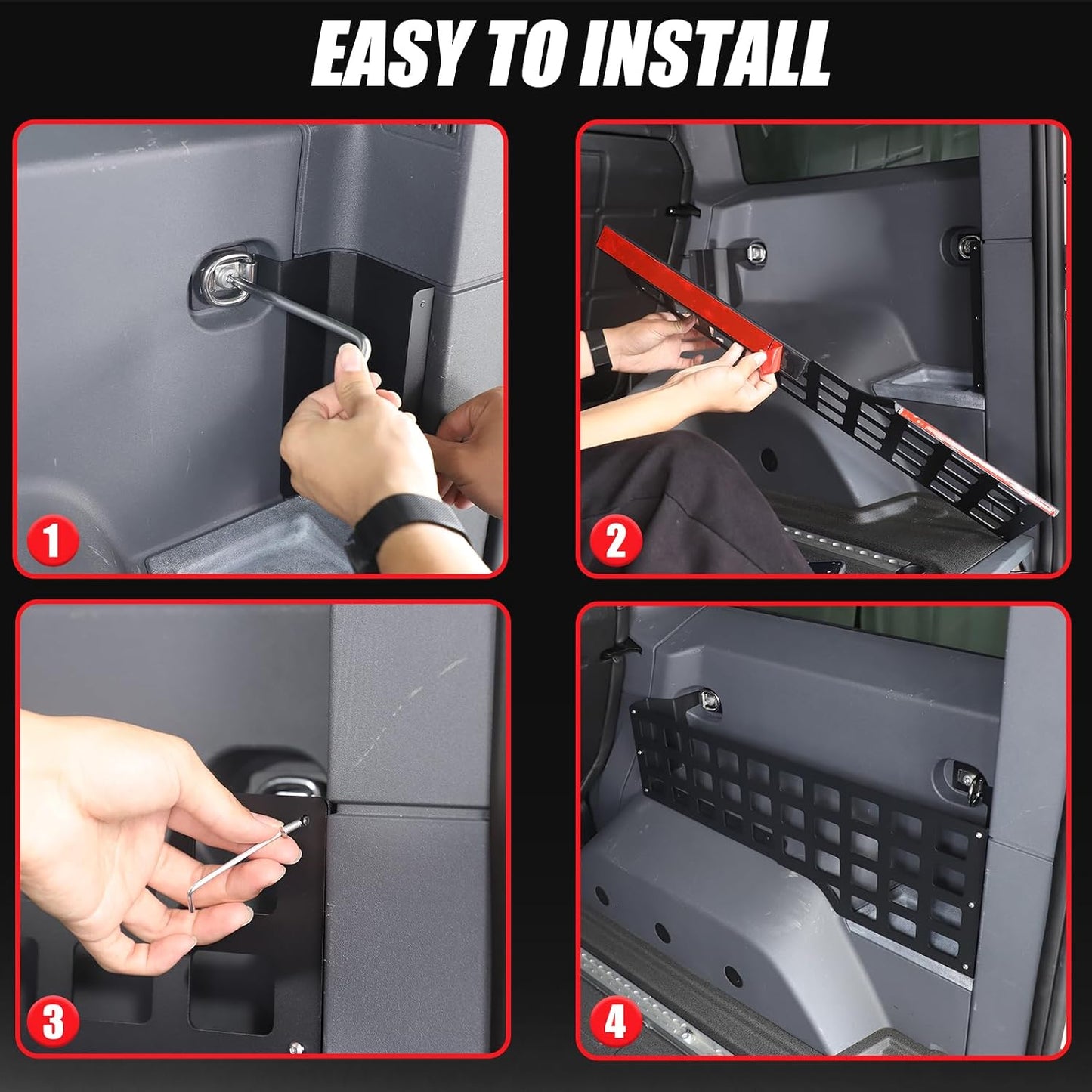 EASY TO INSTALL

1

2

3

4