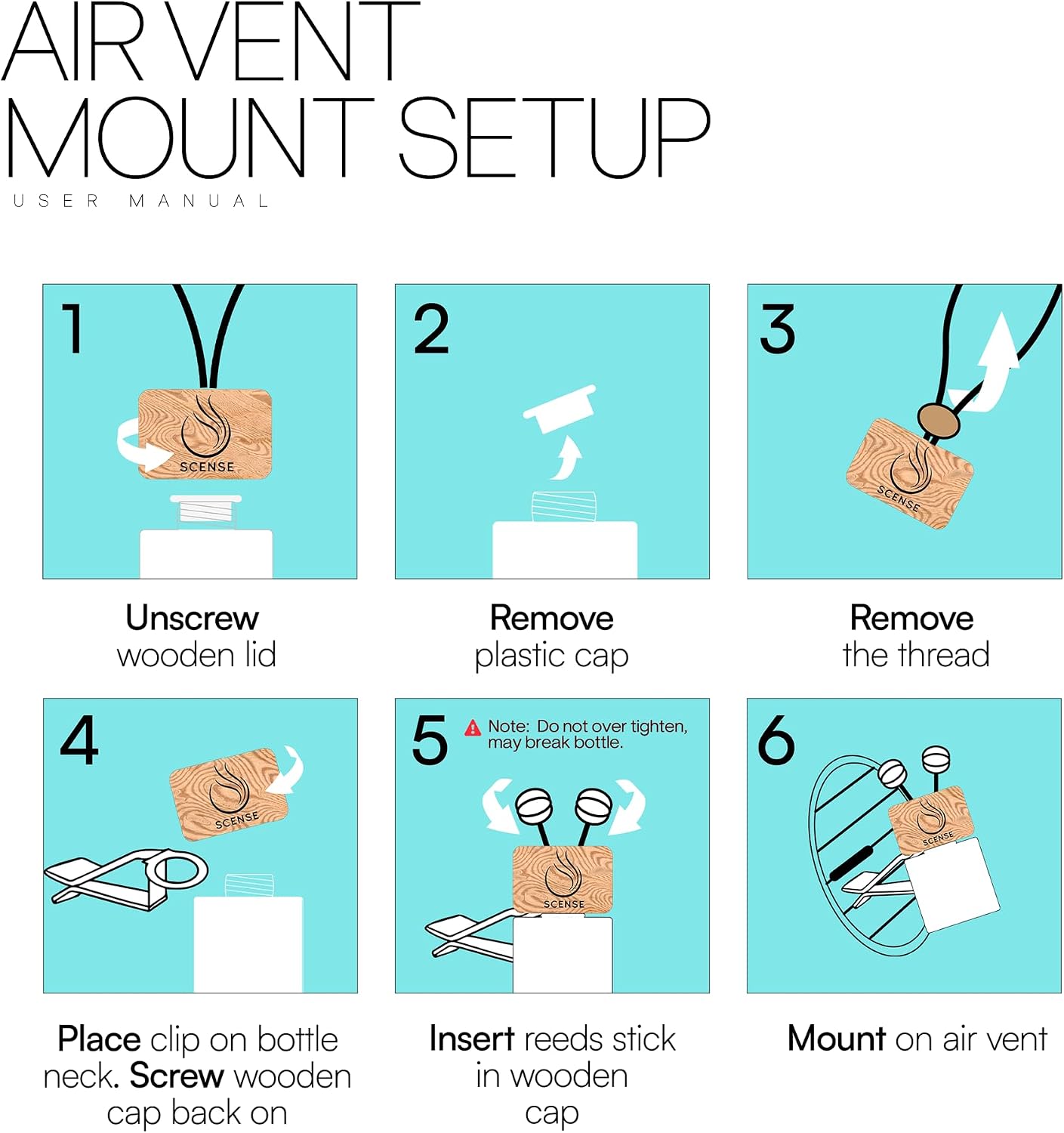 AIR VENT MOUNT SETUP

USER MANUAL

1

SCENSE

Unscrew wooden lid

2

Remove plastic cap

3

SCENSE

Remove the thread

4

SCENSE

Place clip on bottle neck. Screw wooden cap back on

5

Note: Do not over tighten, may break bottle.

SCENSE

Insert reeds stick in wooden cap

6

SCENSE

Mount on air vent