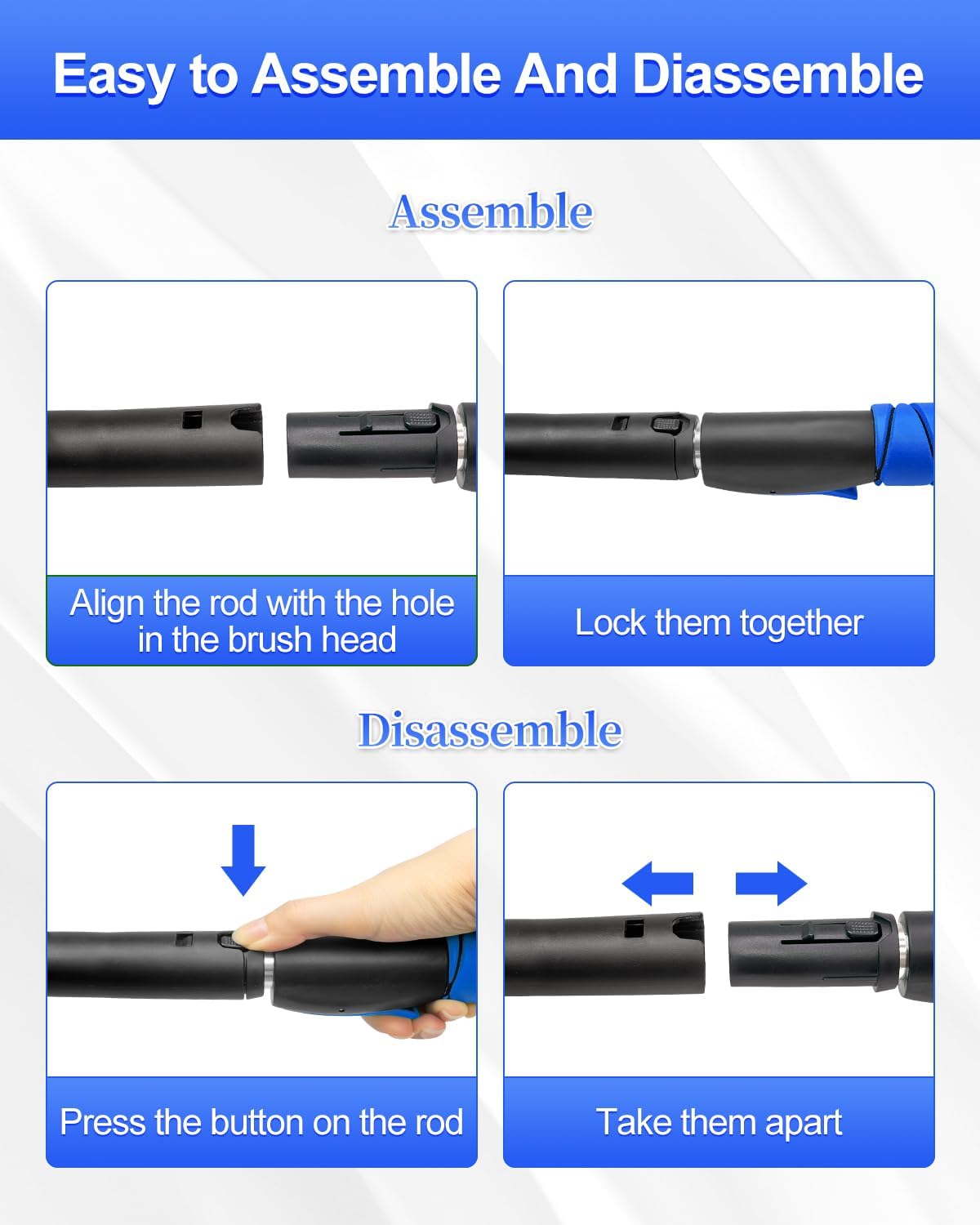 Easy to Assemble And Diassemble

Assemble

Align the rod with the hole in the brush head

Lock them together

Disassemble

Press the button on the rod

Take them apart