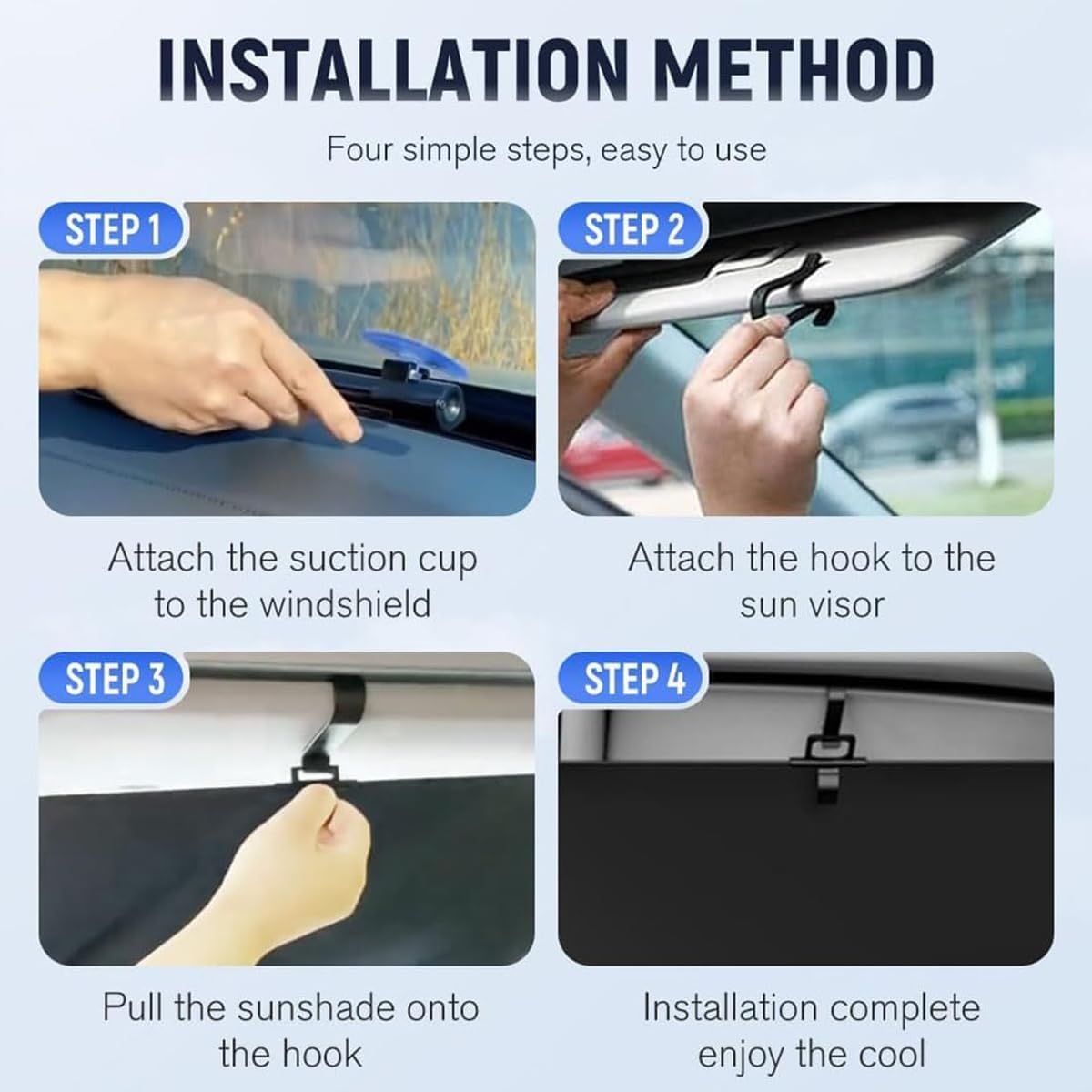 INSTALLATION METHOD

Four simple steps, easy to use

STEP 1

Attach the suction cup to the windshield

STEP 2

Attach the hook to the sun visor

STEP 3

Pull the sunshade onto the hook

STEP 4

Installation complete enjoy the cool