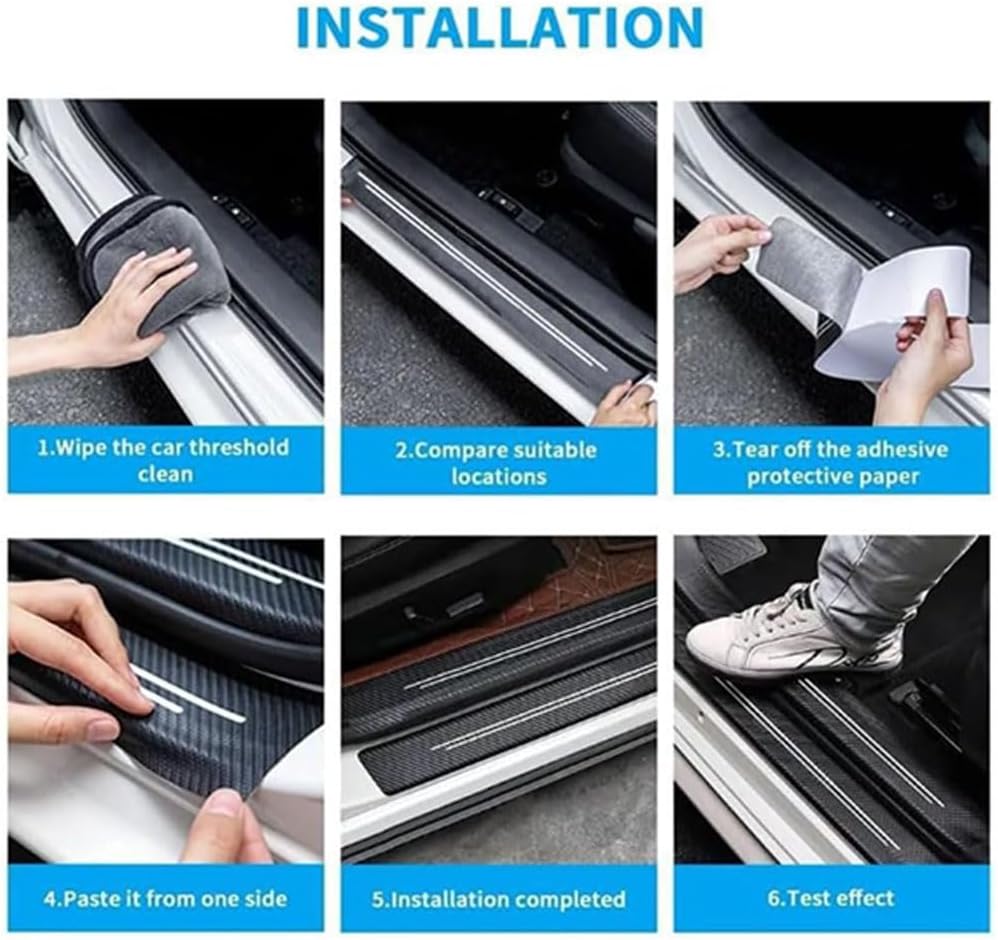 INSTALLATION

1.Wipe the car threshold clean

2.Compare suitable locations

3.Tear off the adhesive protective paper

4.Paste it from one side

5.Installation completed

6.Test effect