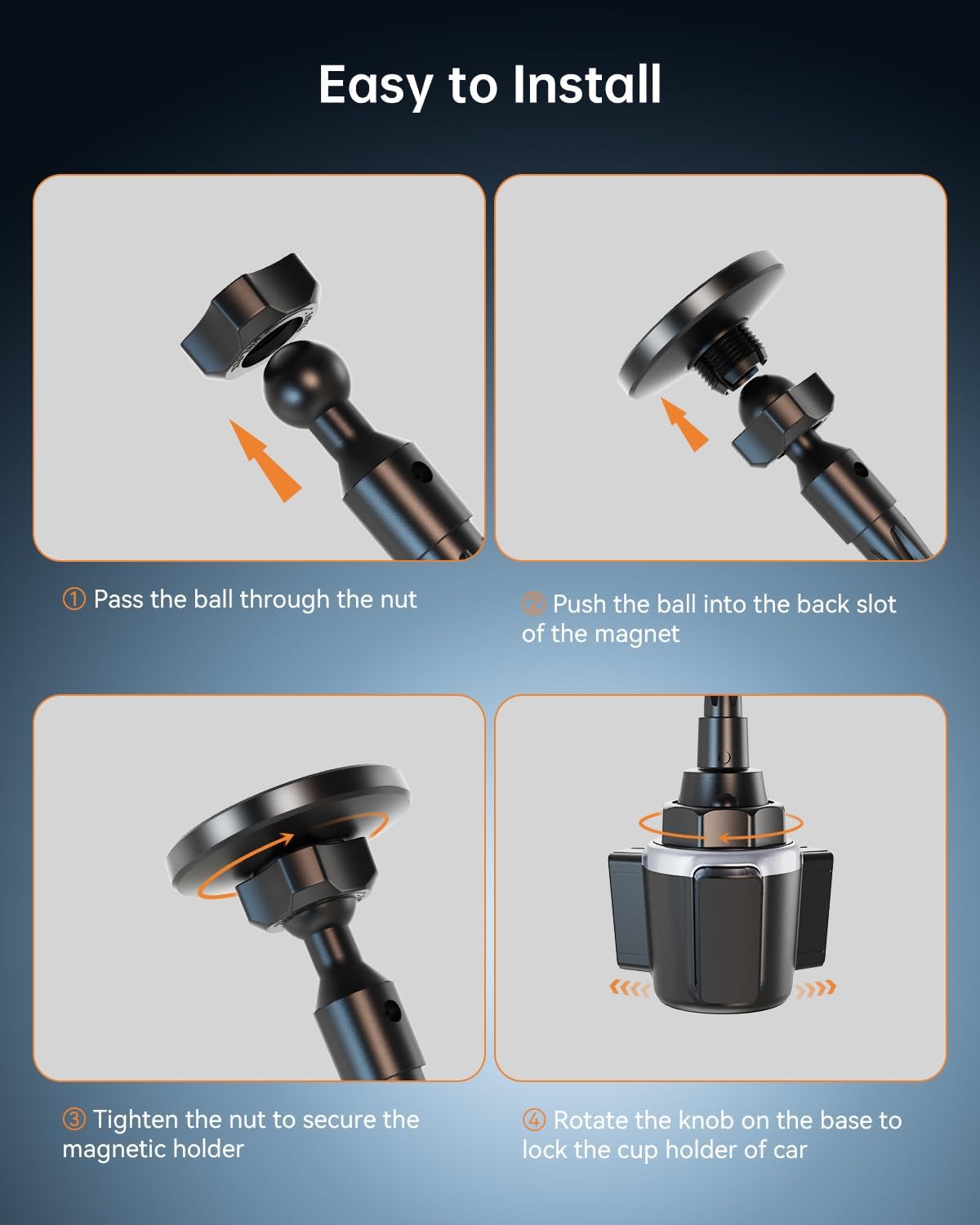 Easy to Install

① Pass the ball through the nut

② Push the ball into the back slot of the magnet

③ Tighten the nut to secure the magnetic holder

④ Rotate the knob on the base to lock the cup holder of car