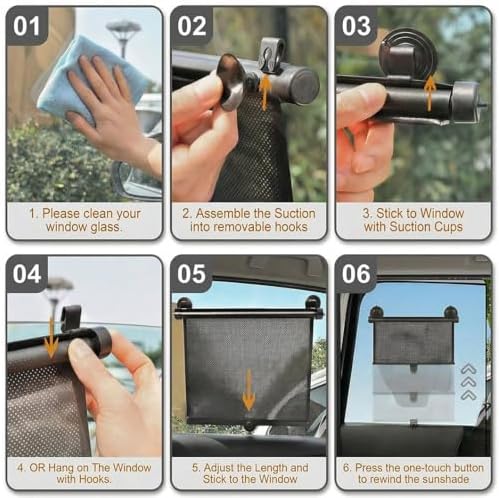 01

1. Please clean your window glass.

02

2. Assemble the Suction into removable hooks

03

3. Stick to Window with Suction Cups

04

4. OR Hang on The Window with Hooks.

05

5. Adjust the Length and Stick to the Window

06

6. Press the one-touch button to rewind the sunshade